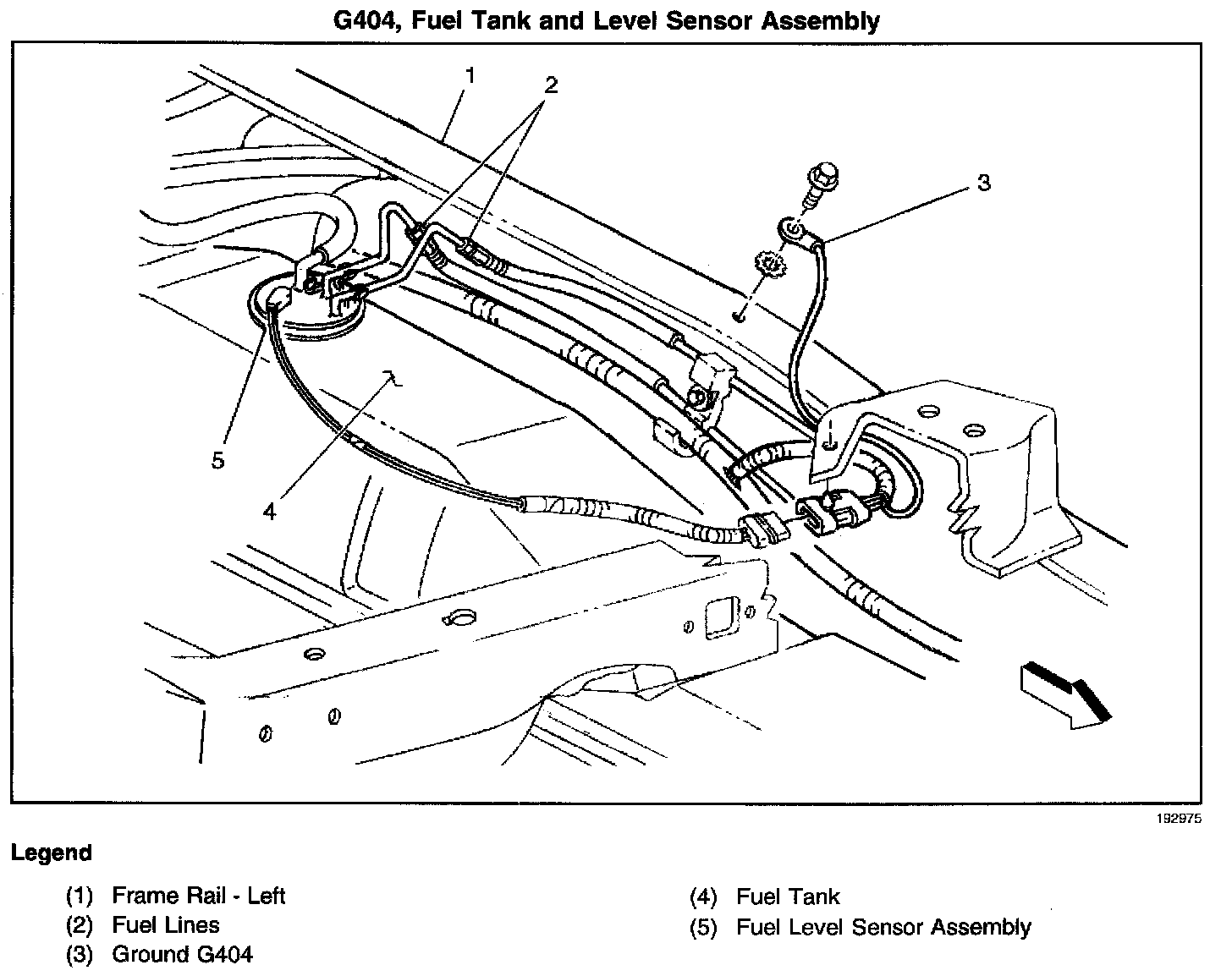 G404, Fuel Tank and Level Sensor Assembly

1
2
3
5
4

192975

Legend

(1) Frame Rail - Left
(2) Fuel Lines
(3) Ground G404

(4) Fuel Tank
(5) Fuel Level Sensor Assembly