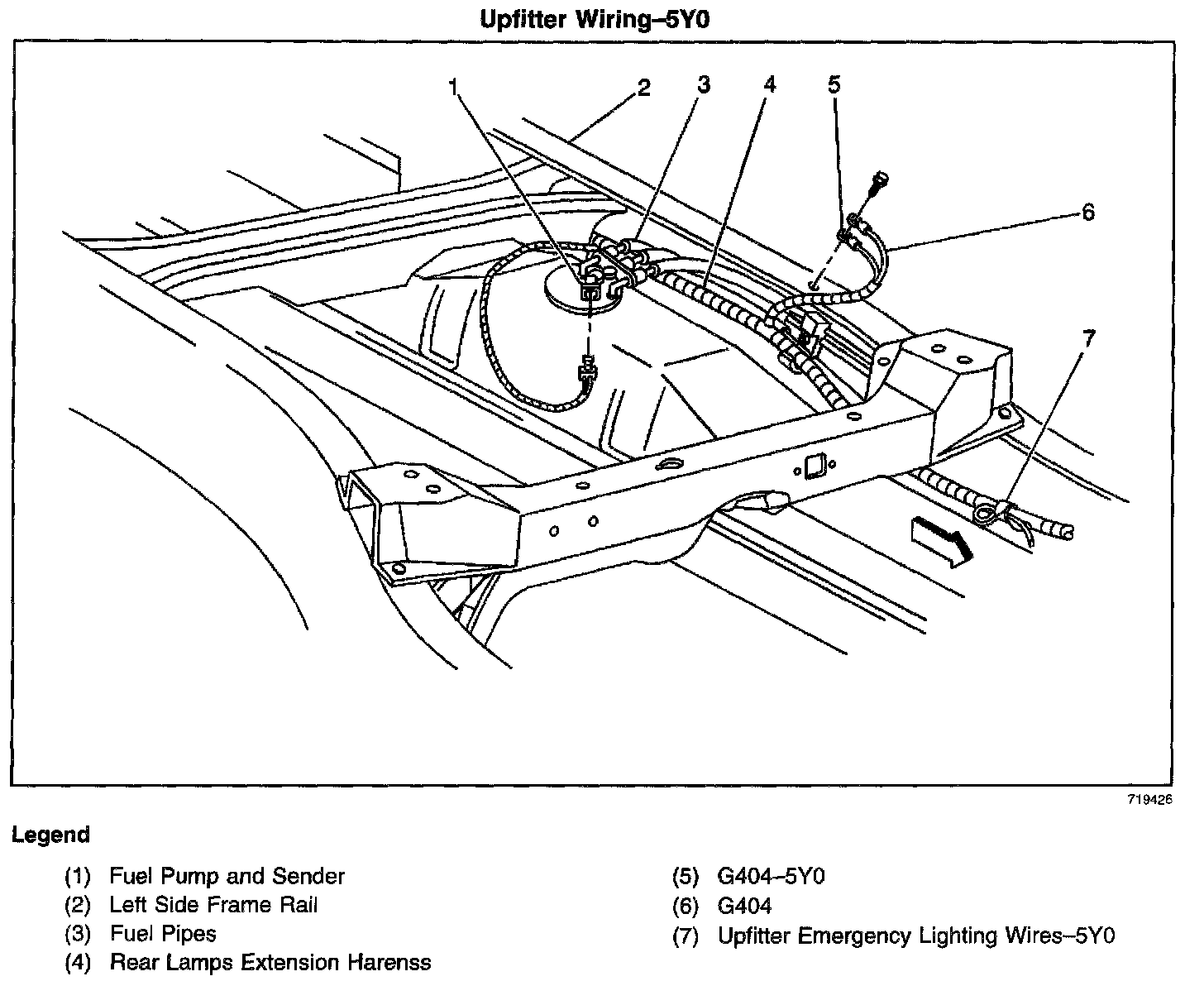 Upfitter Wiring–5Y0

1
2
3
4
5
6
7

719426

Legend

(1) Fuel Pump and Sender
(2) Left Side Frame Rail
(3) Fuel Pipes
(4) Rear Lamps Extension Harenss

(5) G404–5Y0
(6) G404
(7) Upfitter Emergency Lighting Wires–5Y0