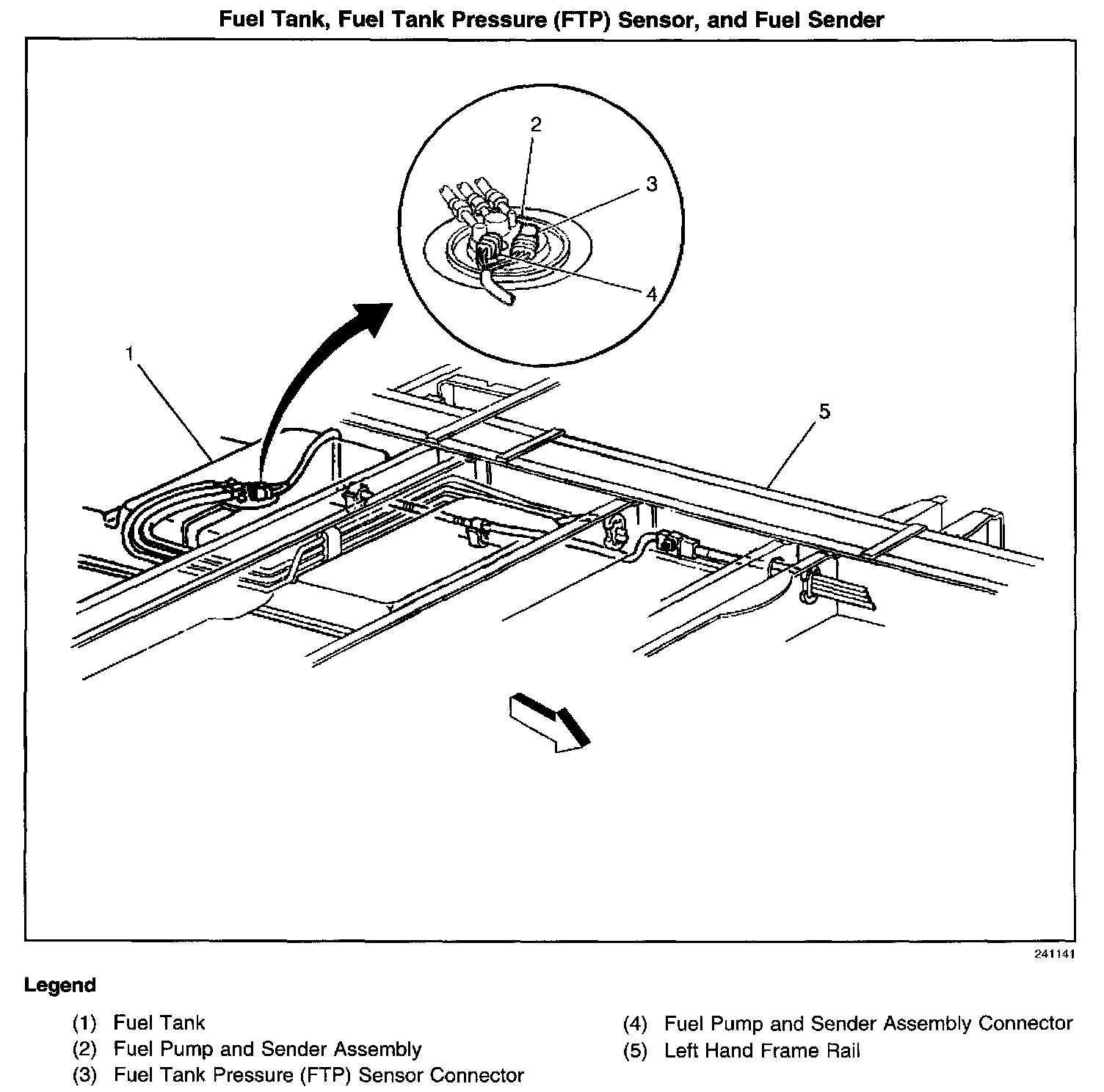 Fuel Tank, Fuel Tank Pressure (FTP) Sensor, and Fuel Sender

2

3

4

1

5

241141

Legend

(1) Fuel Tank
(2) Fuel Pump and Sender Assembly
(3) Fuel Tank Pressure (FTP) Sensor Connector
(4) Fuel Pump and Sender Assembly Connector
(5) Left Hand Frame Rail