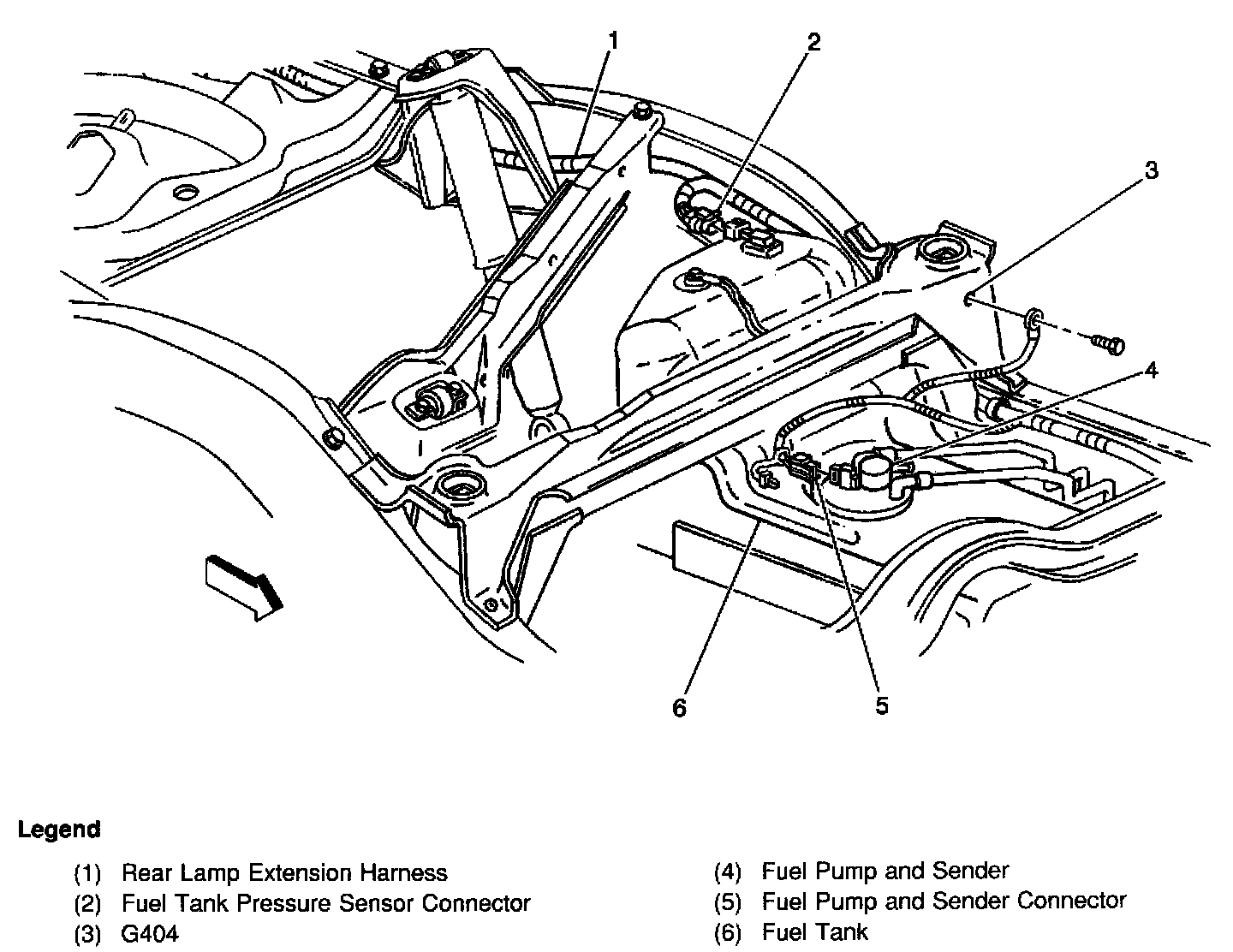 1
2
3
4
6
5

Legend

(1) Rear Lamp Extension Harness
(2) Fuel Tank Pressure Sensor Connector
(3) G404

(4) Fuel Pump and Sender
(5) Fuel Pump and Sender Connector
(6) Fuel Tank