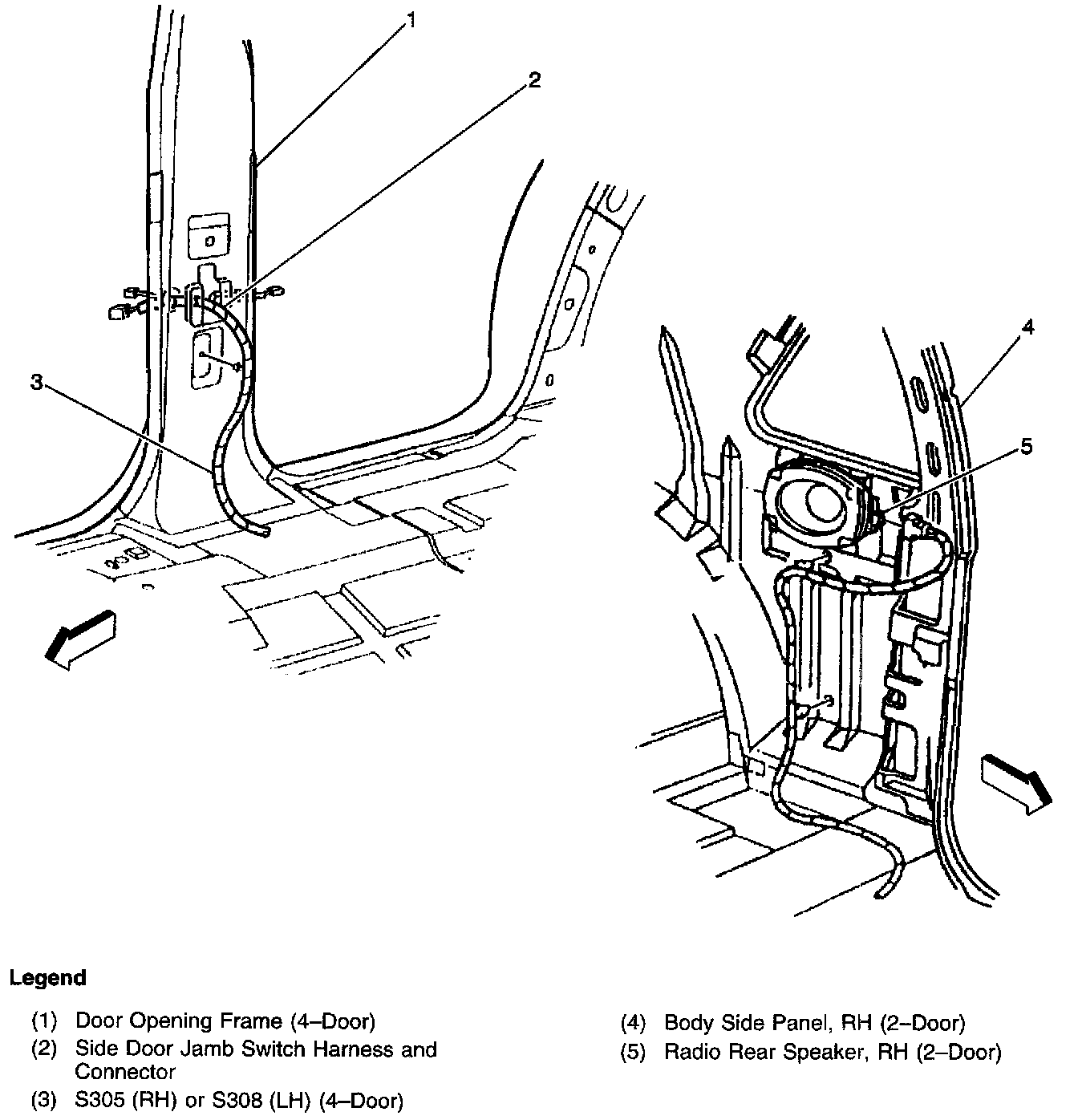 1
2
3
4
5

Legend

(1) Door Opening Frame (4–Door)
(2) Side Door Jamb Switch Harness and Connector
(3) S305 (RH) or S308 (LH) (4–Door)

(4) Body Side Panel, RH (2–Door)
(5) Radio Rear Speaker, RH (2–Door)