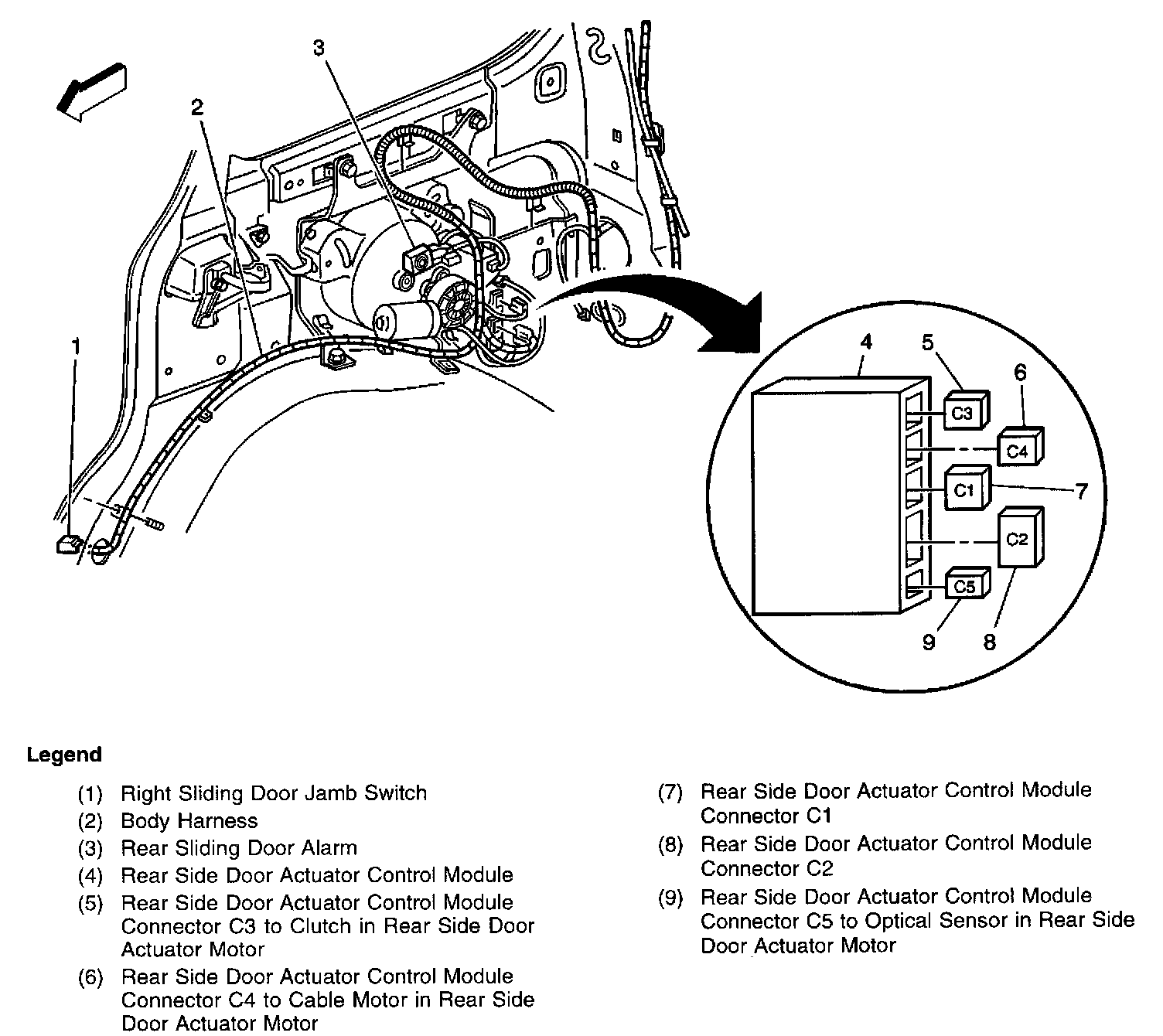 3

2

1

4

5

6

C3

C4

C1

7

C2

C5

9

8

Legend

(1) Right Sliding Door Jamb Switch
(2) Body Harness
(3) Rear Sliding Door Alarm
(4) Rear Side Door Actuator Control Module
(5) Rear Side Door Actuator Control Module Connector C3 to Clutch in Rear Side Door Actuator Motor
(6) Rear Side Door Actuator Control Module Connector C4 to Cable Motor in Rear Side Door Actuator Motor

(7) Rear Side Door Actuator Control Module Connector C1
(8) Rear Side Door Actuator Control Module Connector C2
(9) Rear Side Door Actuator Control Module Connector C5 to Optical Sensor in Rear Side Door Actuator Motor