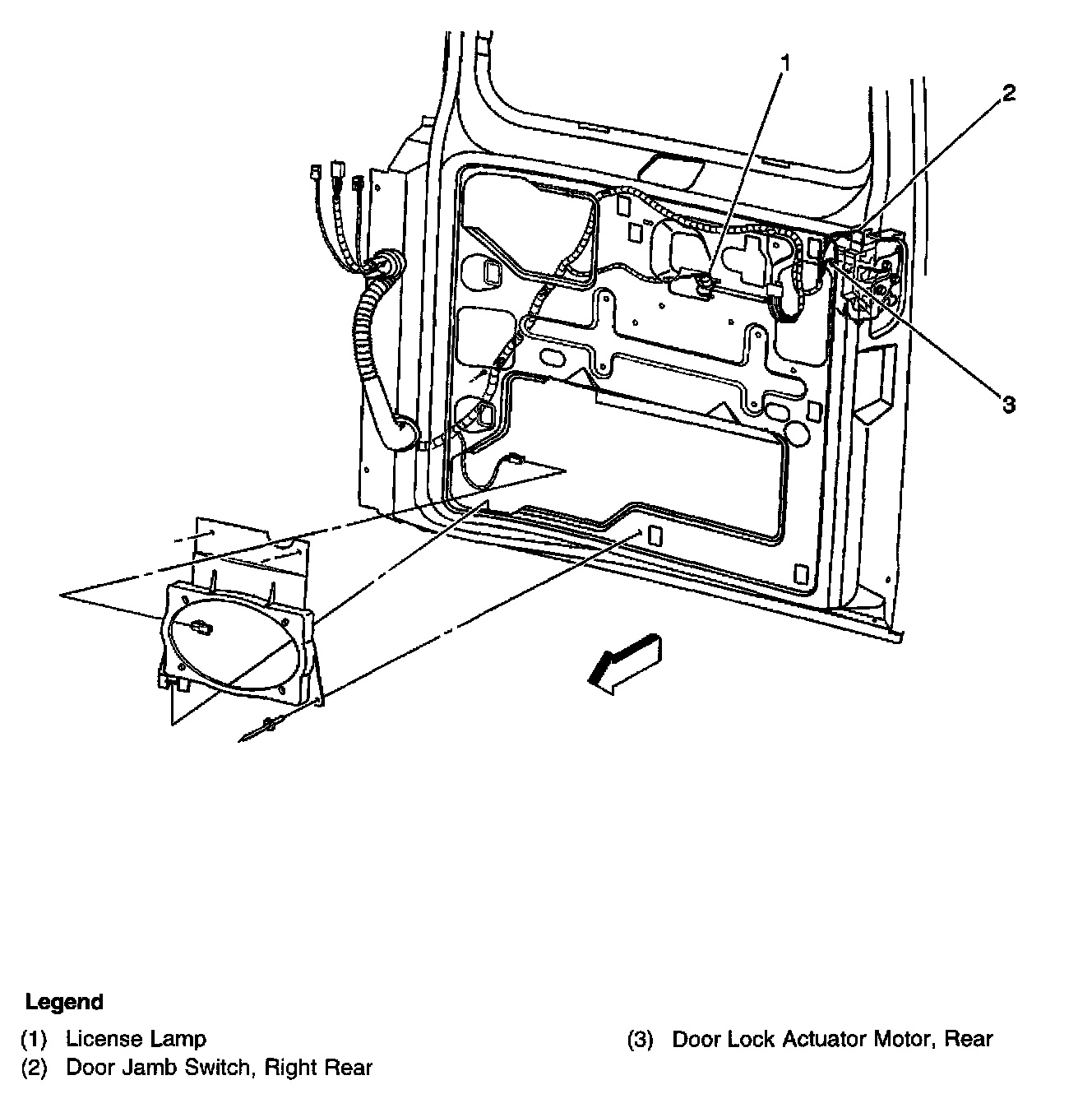 1

2

3

Legend

(1) License Lamp

(2) Door Jamb Switch, Right Rear

(3) Door Lock Actuator Motor, Rear