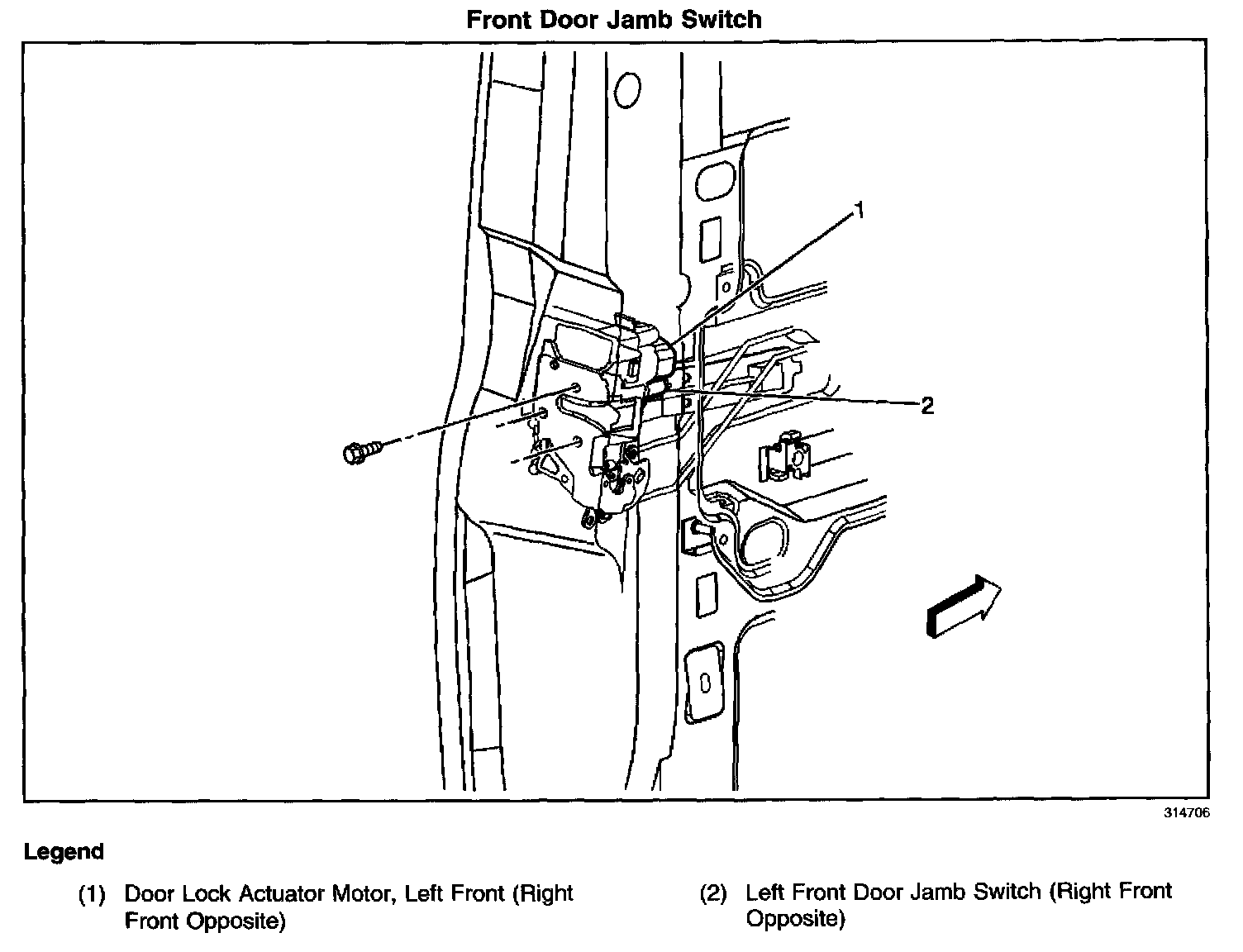 Front Door Jamb Switch

1

2

314706

Legend

(1) Door Lock Actuator Motor, Left Front (Right Front Opposite)

(2) Left Front Door Jamb Switch (Right Front Opposite)