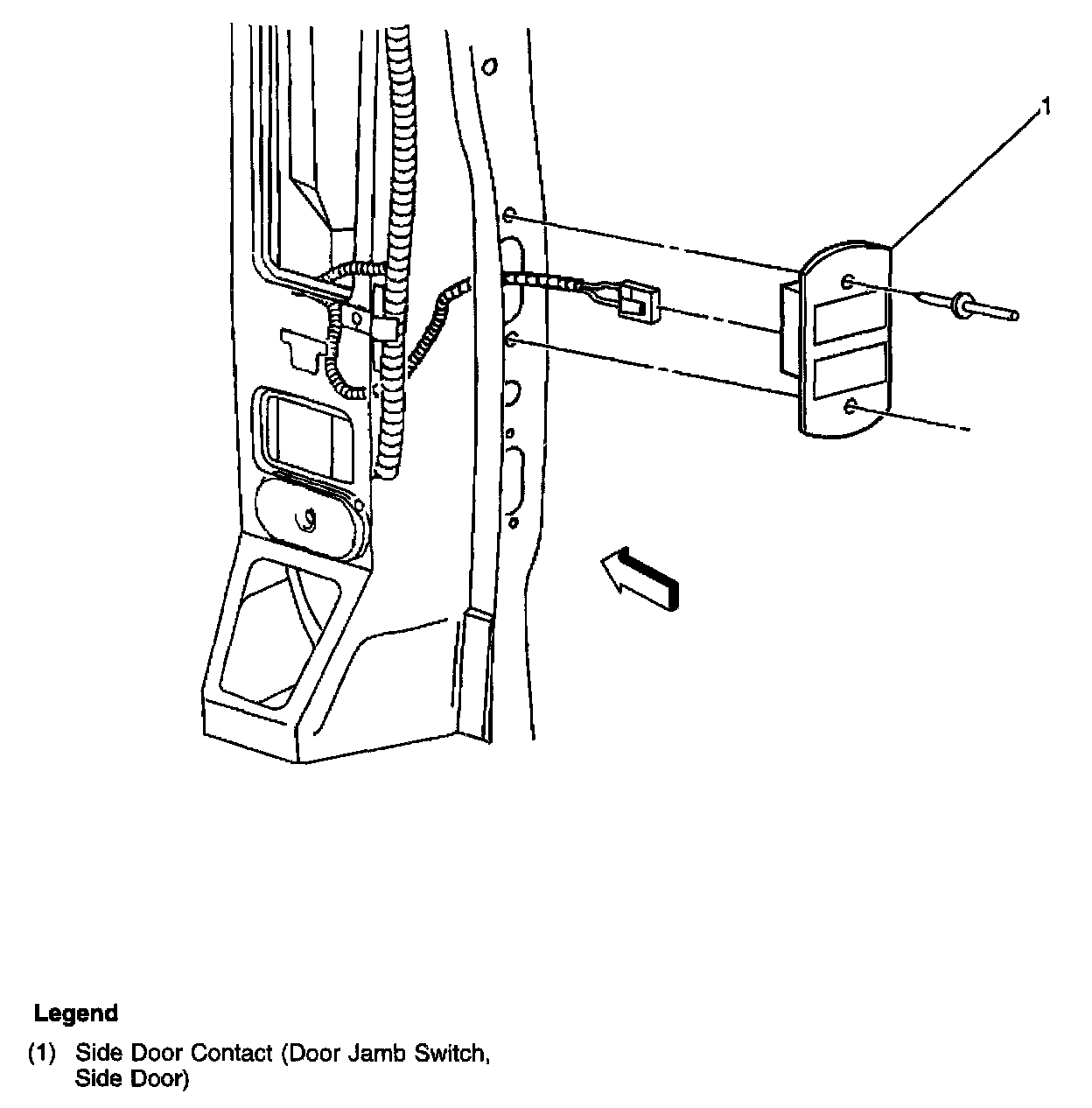 1

Legend

(1) Side Door Contact (Door Jamb Switch, Side Door)