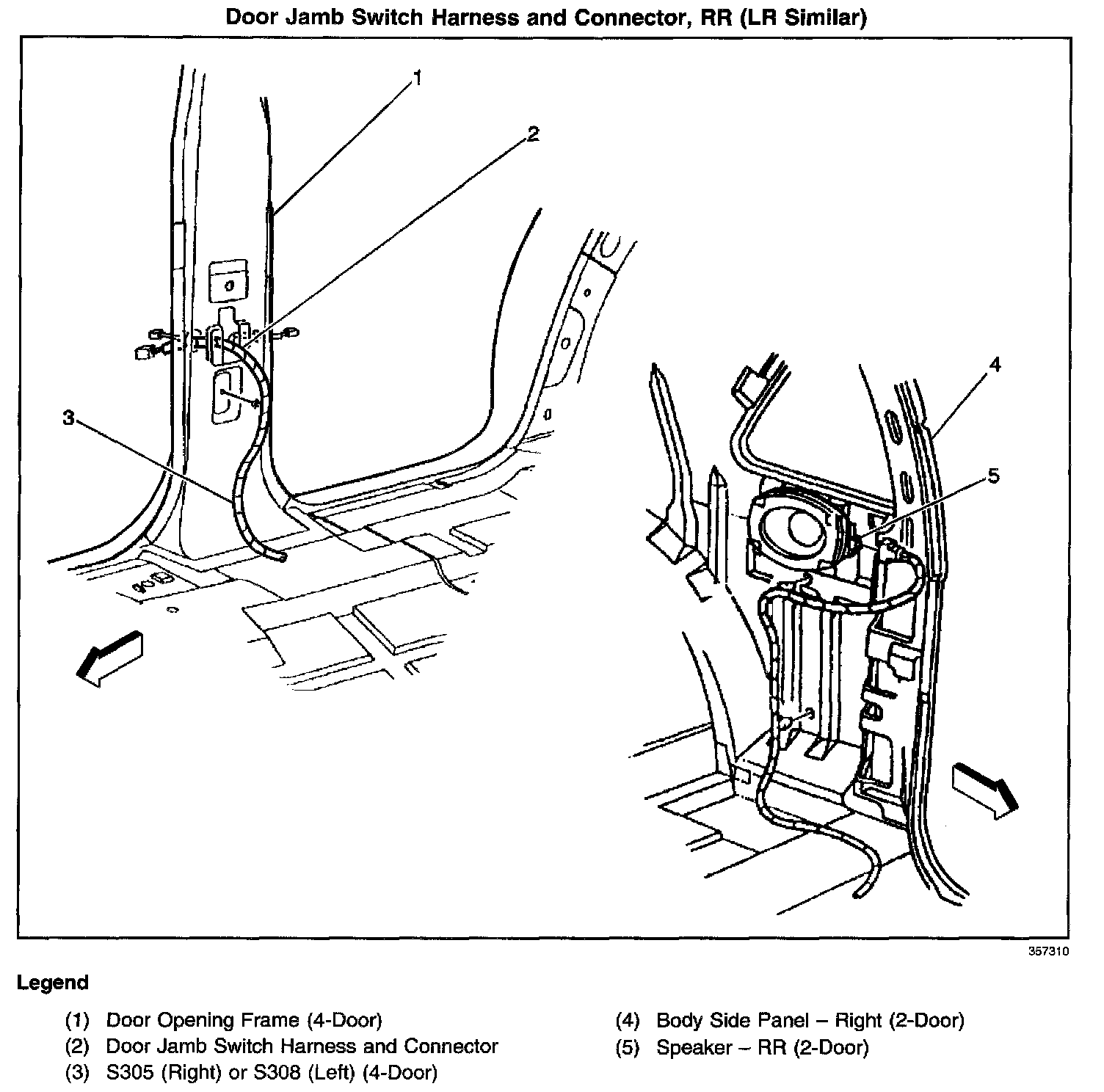 Door Jamb Switch Harness and Connector, RR (LR Similar)

1

2

3

4

5

357310

Legend

(1) Door Opening Frame (4-Door)
(2) Door Jamb Switch Harness and Connector
(3) S305 (Right) or S308 (Left) (4-Door)

(4) Body Side Panel – Right (2-Door)
(5) Speaker – RR (2-Door)