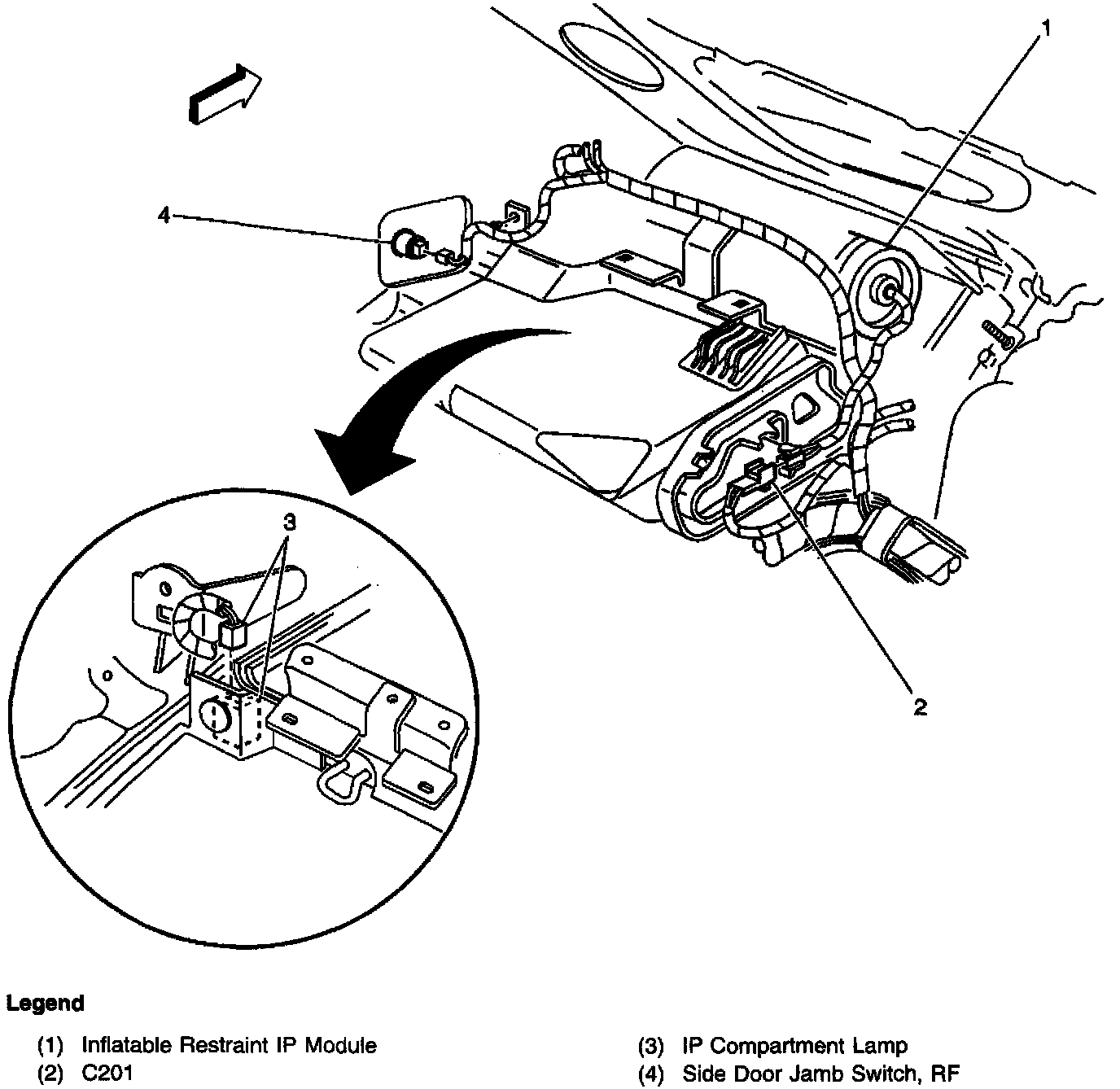 1

4

3

2

Legend

(1) Inflatable Restraint IP Module
(2) C201

(3) IP Compartment Lamp
(4) Side Door Jamb Switch, RF