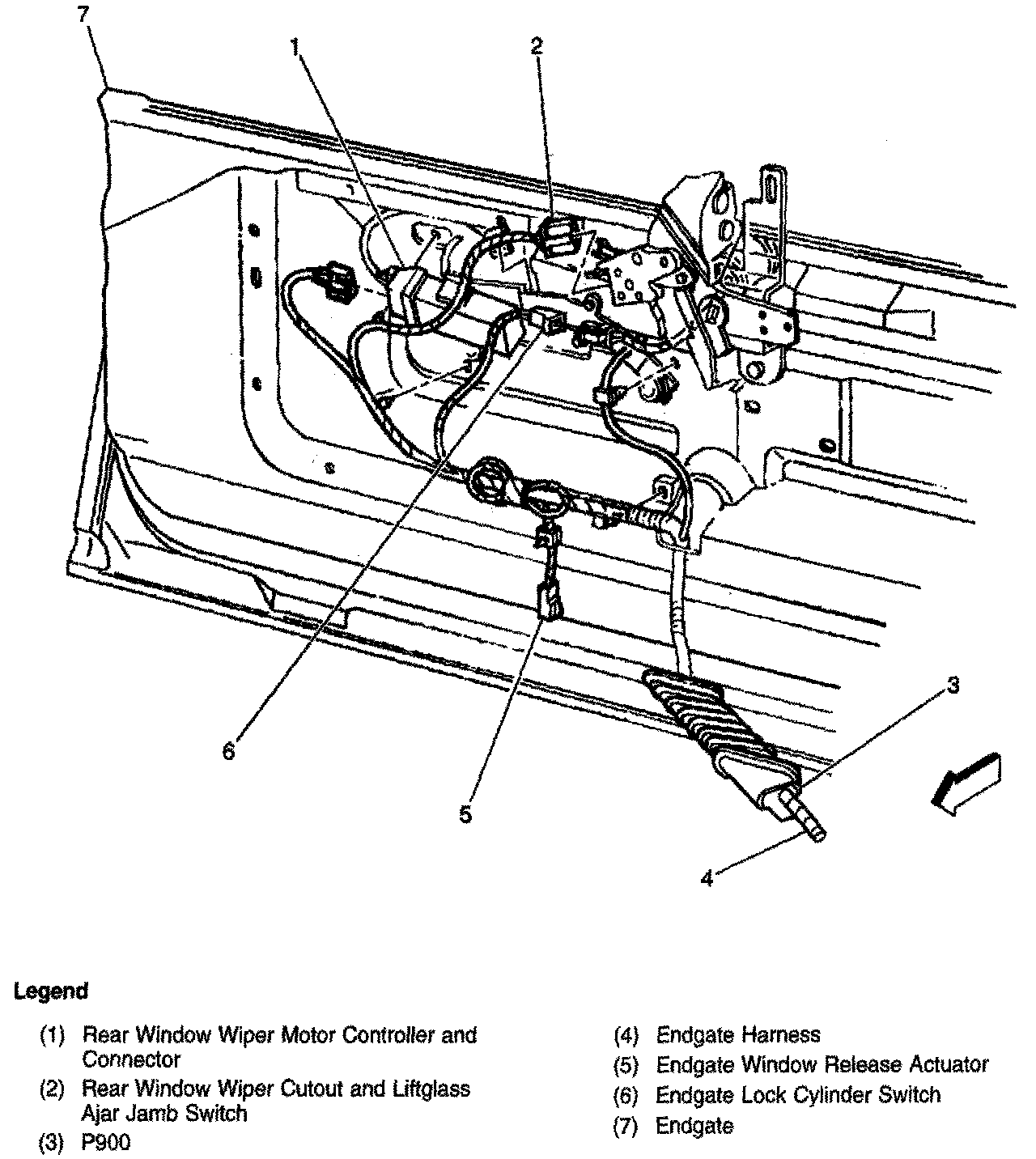 7
1
2
6
5
3
4

Legend

(1) Rear Window Wiper Motor Controller and Connector

(2) Rear Window Wiper Cutout and Liftglass Ajar Jamb Switch

(3) P900

(4) Endgate Harness

(5) Endgate Window Release Actuator

(6) Endgate Lock Cylinder Switch

(7) Endgate