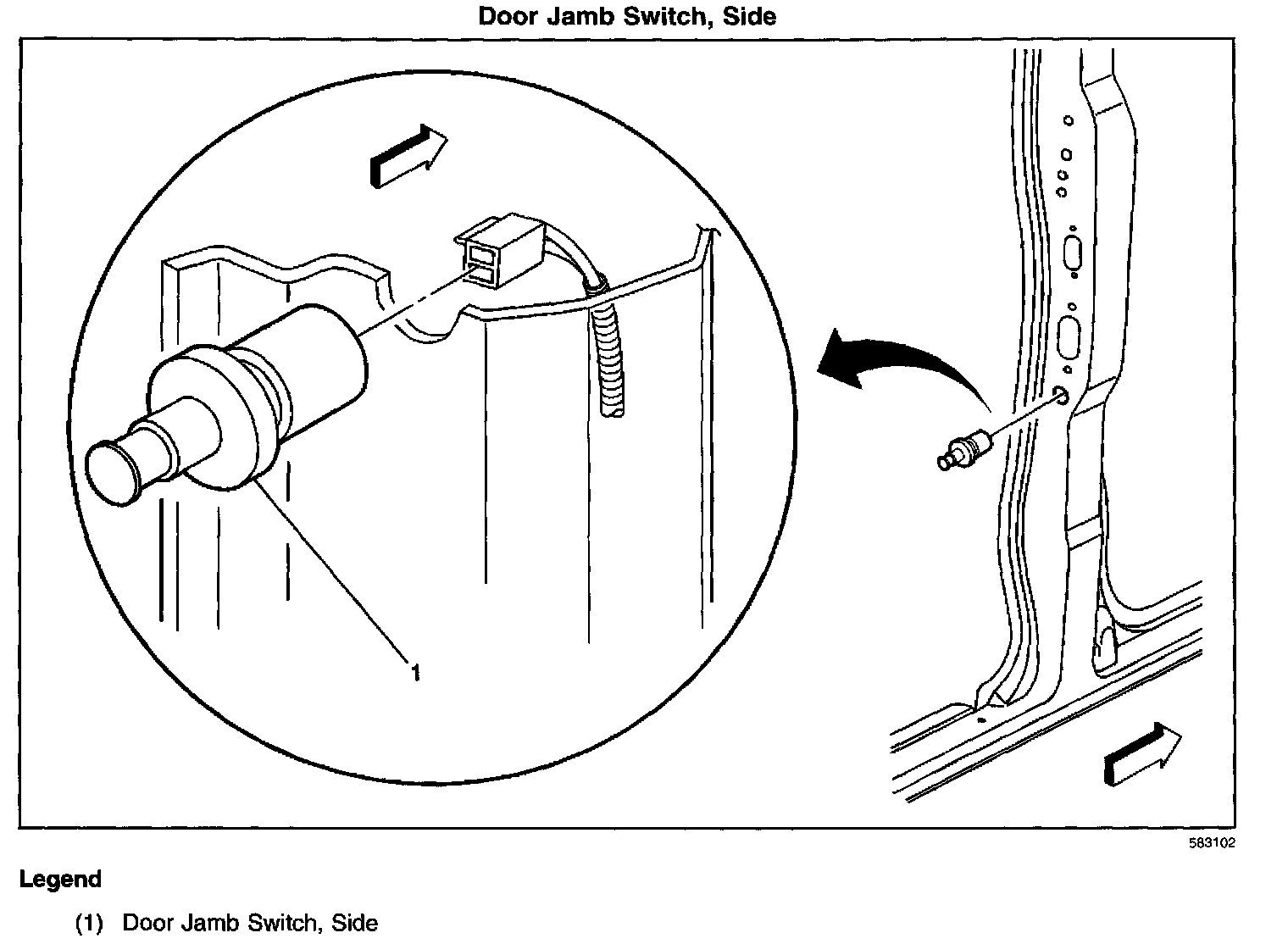 Door Jamb Switch, Side

1

583102

Legend

(1) Door Jamb Switch, Side