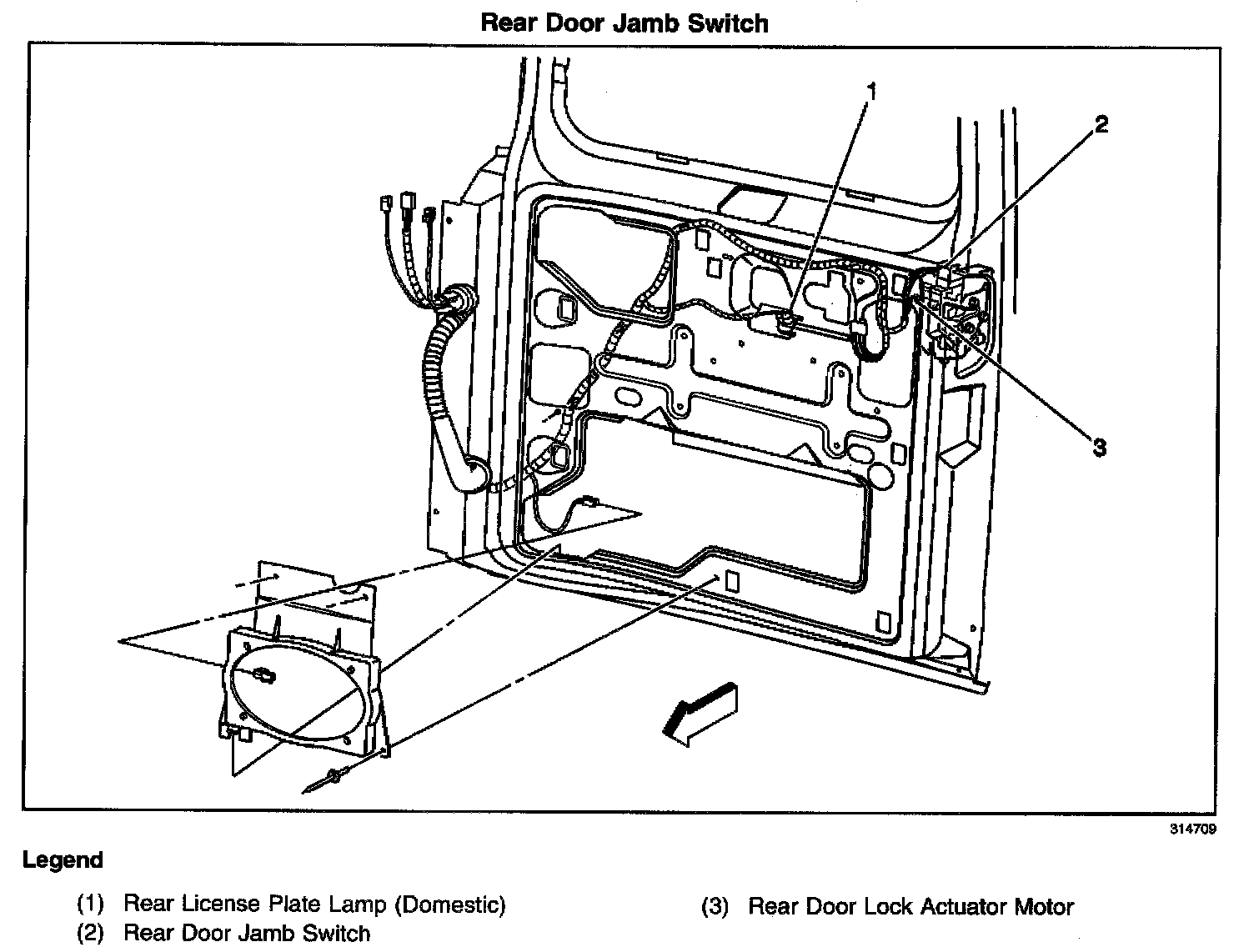 Rear Door Jamb Switch

1

2

3

314709

Legend

(1) Rear License Plate Lamp (Domestic)
(2) Rear Door Jamb Switch

(3) Rear Door Lock Actuator Motor