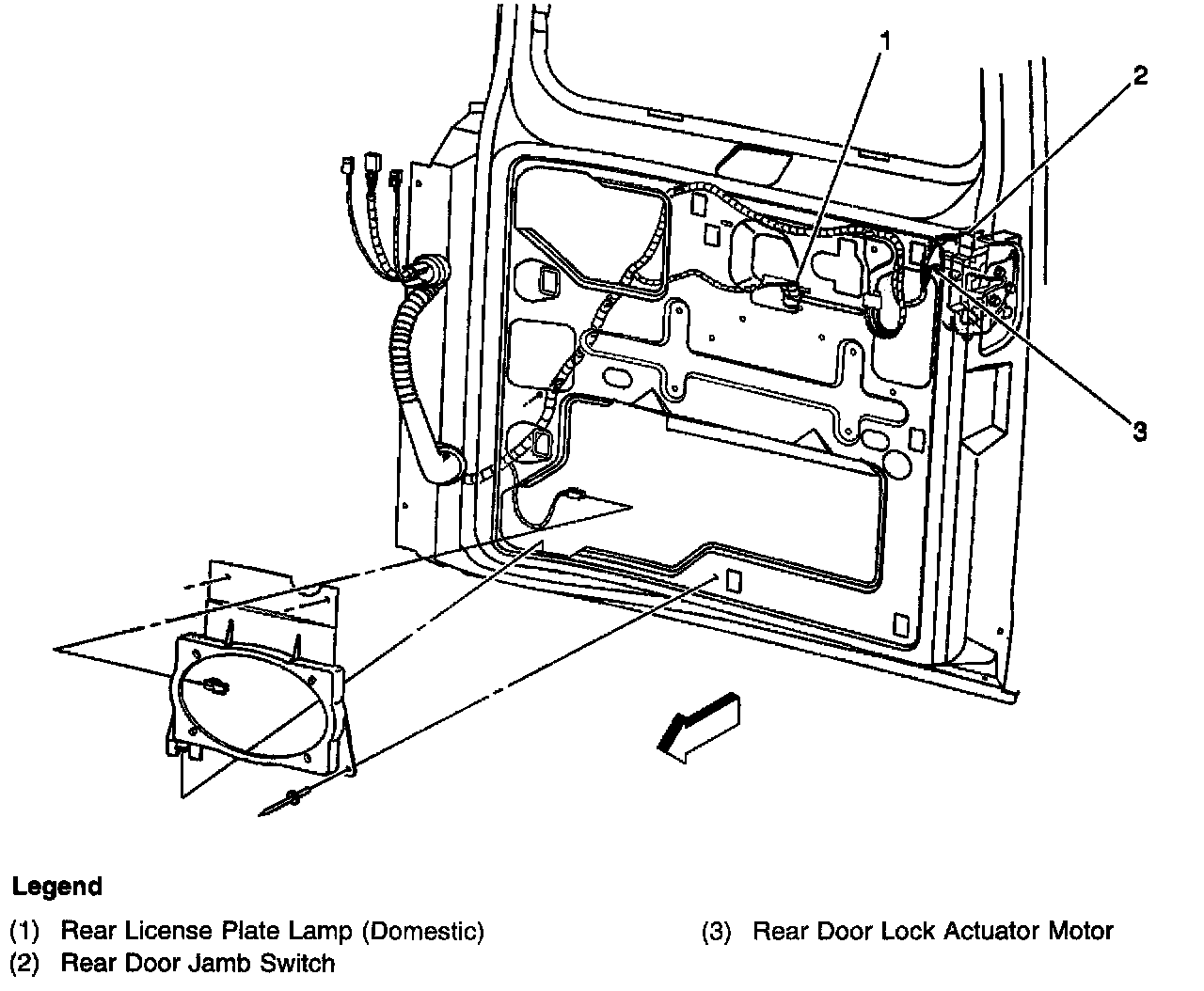 1

2

3

Legend

(1) Rear License Plate Lamp (Domestic)

(2) Rear Door Jamb Switch

(3) Rear Door Lock Actuator Motor