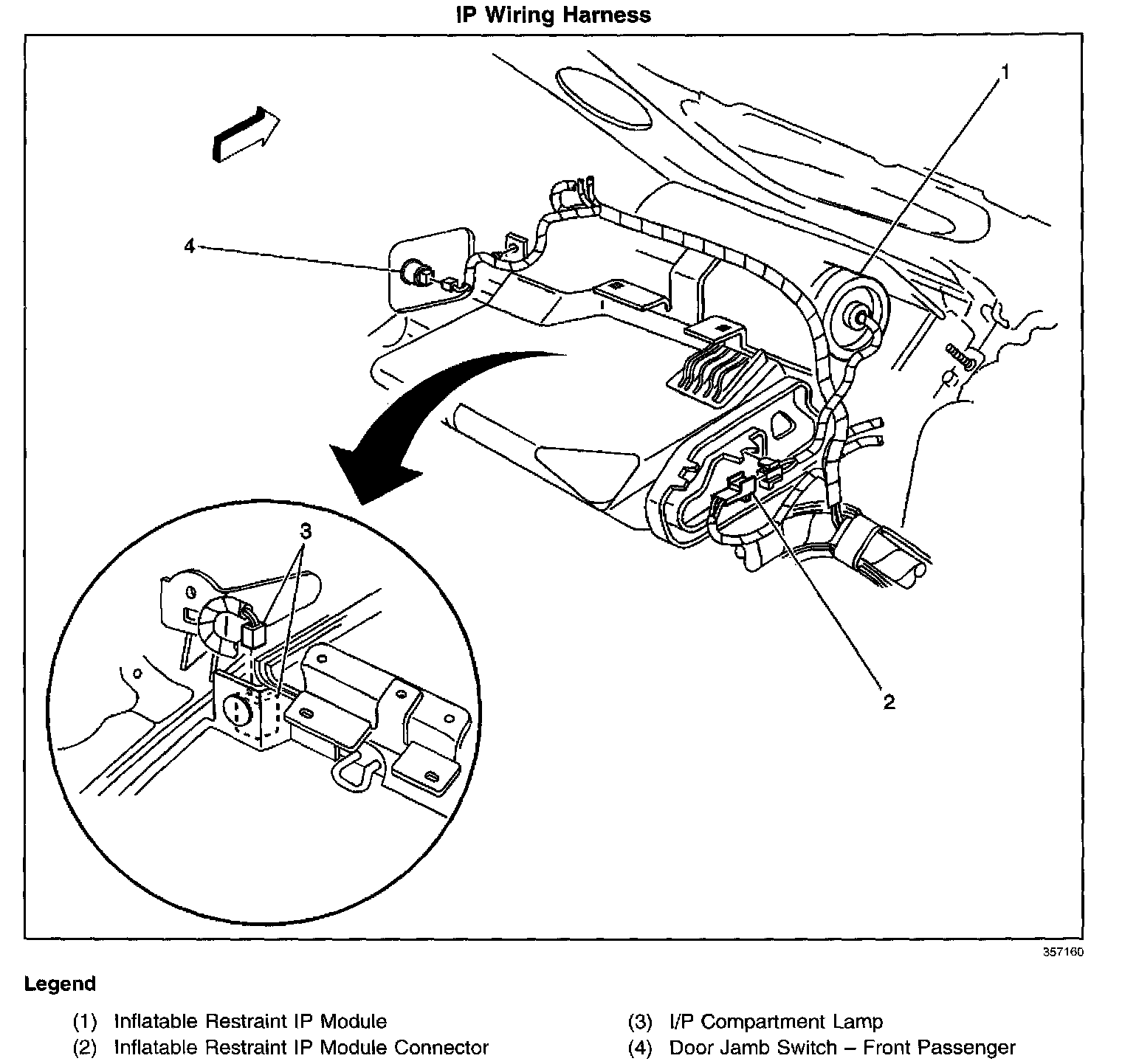 IP Wiring Harness

1

4

3

2

357160

Legend

(1) Inflatable Restraint IP Module
(2) Inflatable Restraint IP Module Connector

(3) I/P Compartment Lamp
(4) Door Jamb Switch – Front Passenger