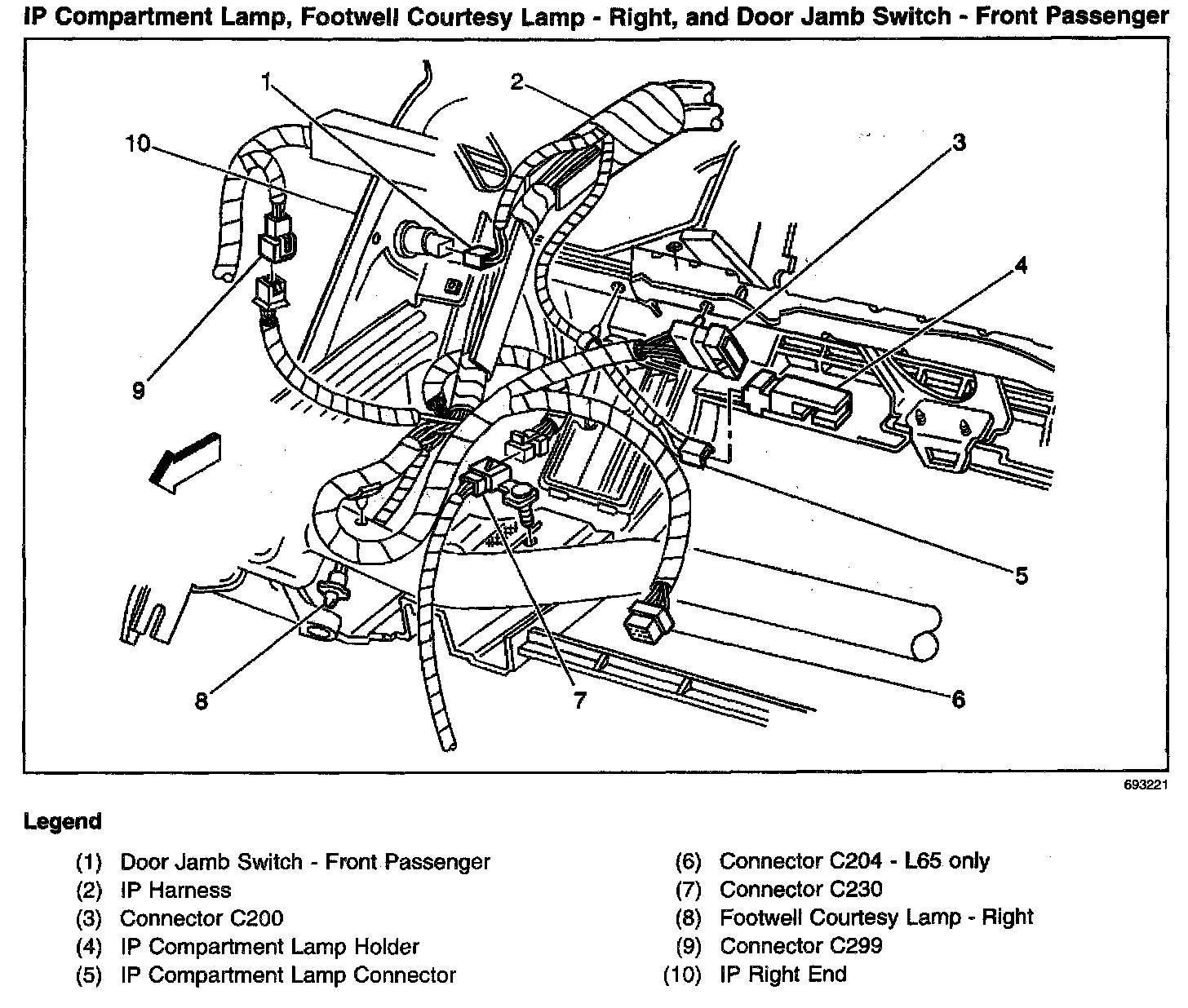 IP Compartment Lamp, Footwell Courtesy Lamp - Right, and Door Jamb Switch - Front Passenger

1
2
10
3
4
9
5
8
7
6

693221

Legend

(1) Door Jamb Switch - Front Passenger
(2) IP Harness
(3) Connector C200
(4) IP Compartment Lamp Holder
(5) IP Compartment Lamp Connector

(6) Connector C204 - L65 only
(7) Connector C230
(8) Footwell Courtesy Lamp - Right
(9) Connector C299
(10) IP Right End