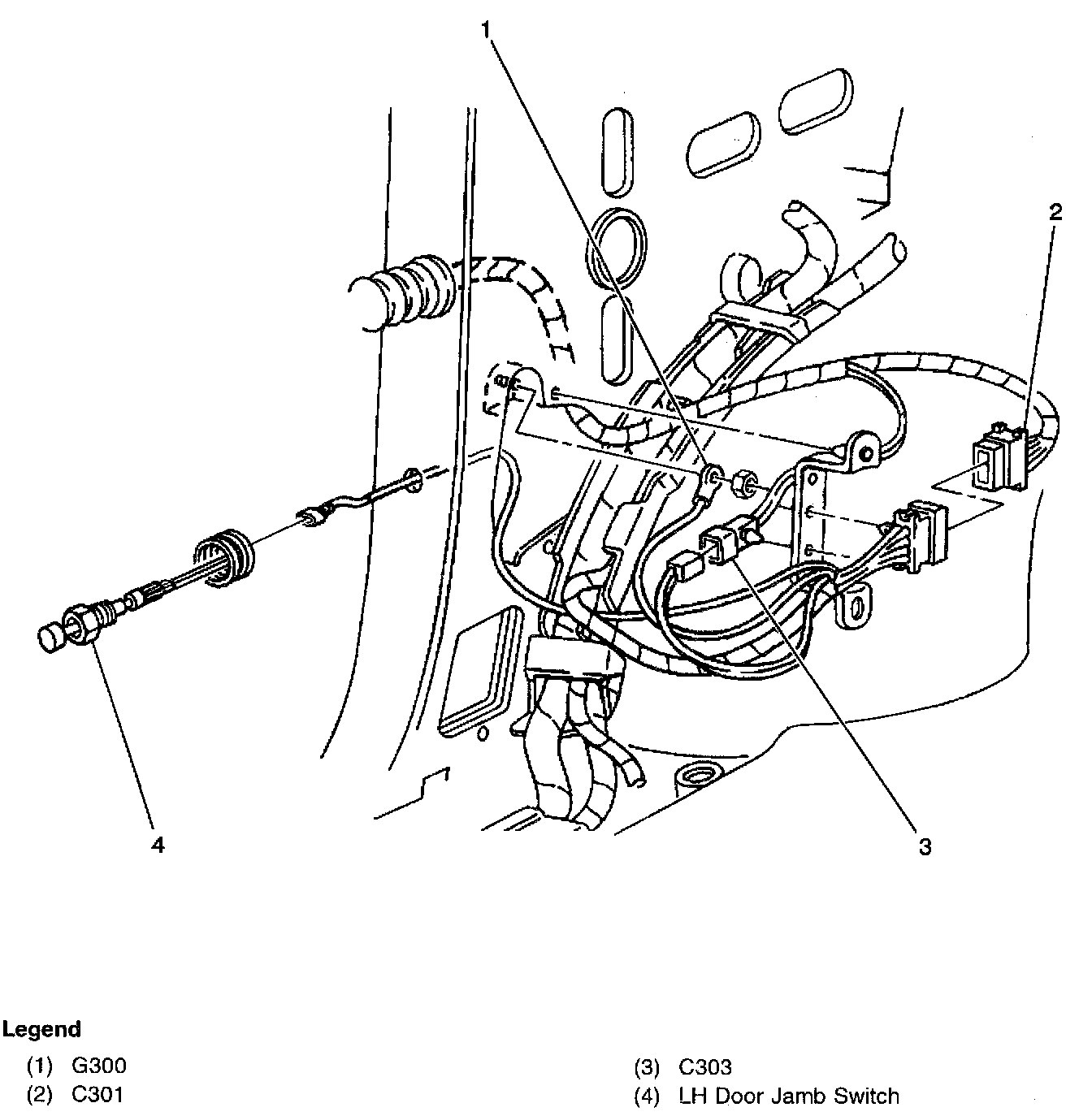 1
2
4
3

Legend

(1) G300
(2) C301

(3) C303
(4) LH Door Jamb Switch