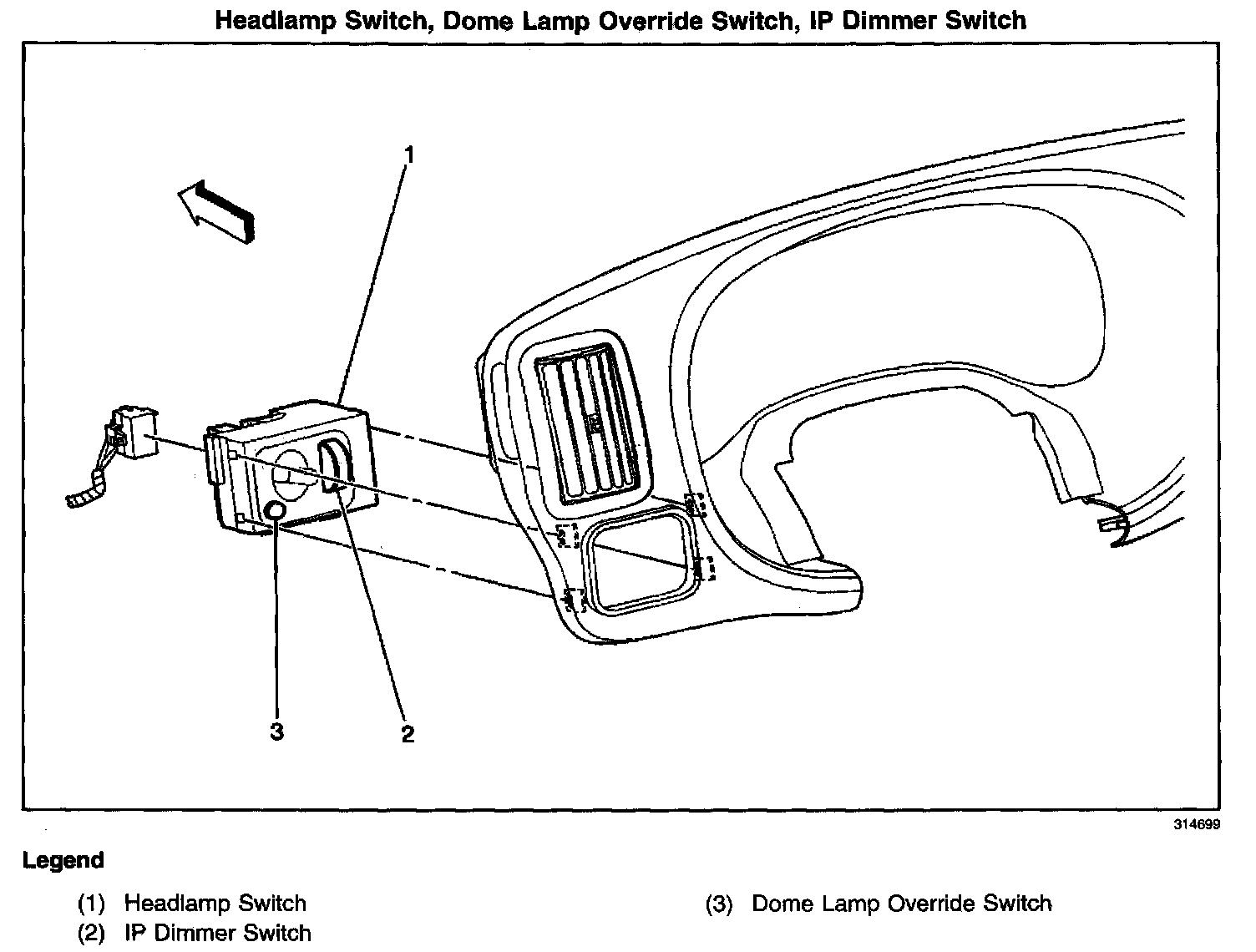 Headlamp Switch, Dome Lamp Override Switch, IP Dimmer Switch

1

3

2

314699

Legend

(1) Headlamp Switch
(2) IP Dimmer Switch

(3) Dome Lamp Override Switch