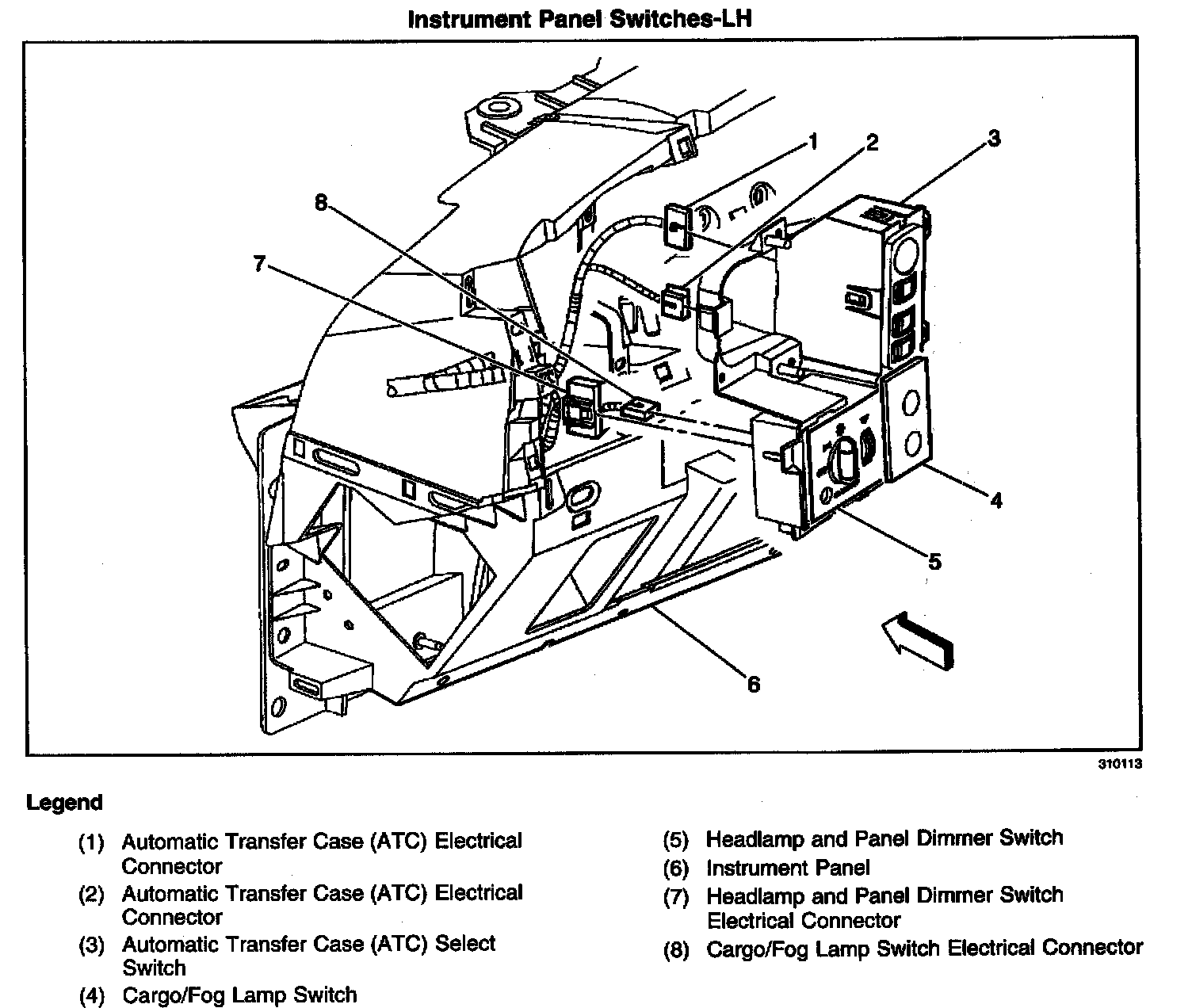 Instrument Panel Switches-LH

1
2
3
8
7
4
5
6

310113

Legend

(1) Automatic Transfer Case (ATC) Electrical Connector
(2) Automatic Transfer Case (ATC) Electrical Connector
(3) Automatic Transfer Case (ATC) Select Switch
(4) Cargo/Fog Lamp Switch

(5) Headlamp and Panel Dimmer Switch
(6) Instrument Panel
(7) Headlamp and Panel Dimmer Switch Electrical Connector
(8) Cargo/Fog Lamp Switch Electrical Connector