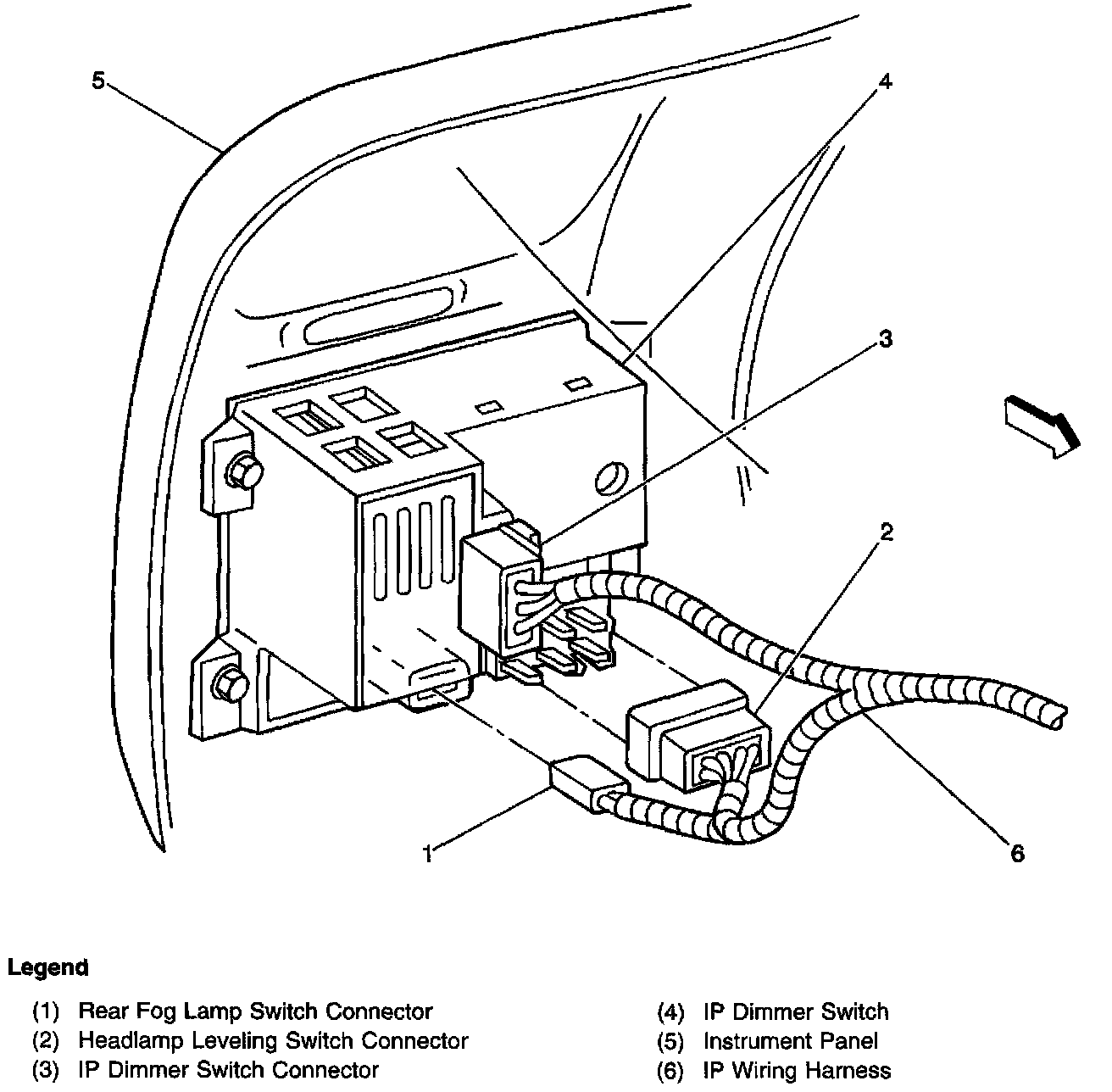 5

4

3

2

1

6

Legend

(1) Rear Fog Lamp Switch Connector
(2) Headlamp Leveling Switch Connector
(3) IP Dimmer Switch Connector

(4) IP Dimmer Switch
(5) Instrument Panel
(6) IP Wiring Harness