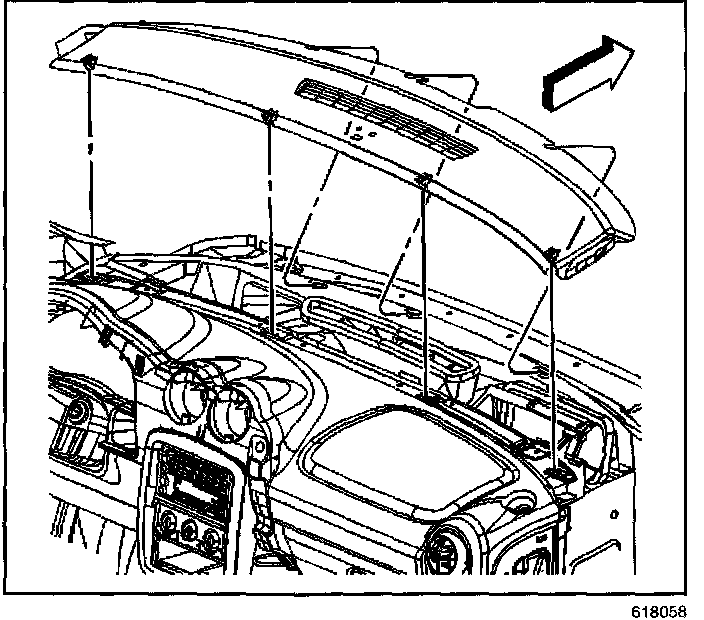 618058