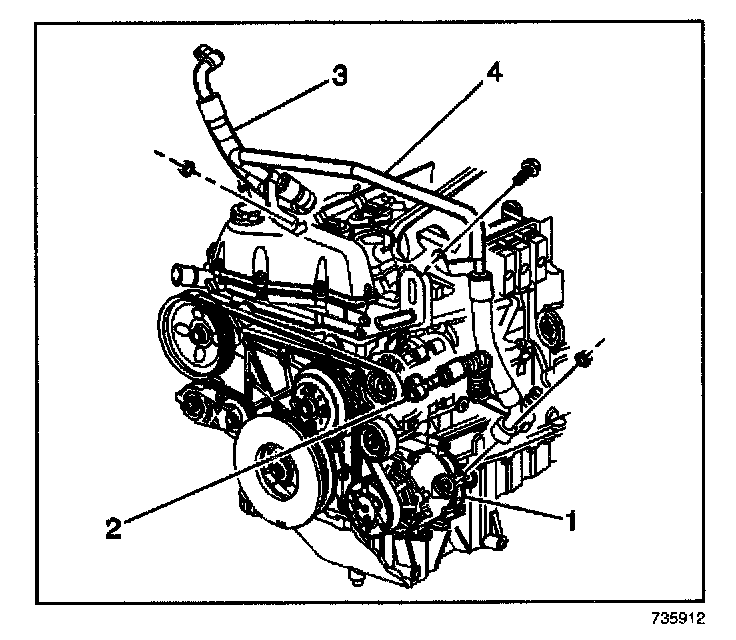 3
4
2
1
735912