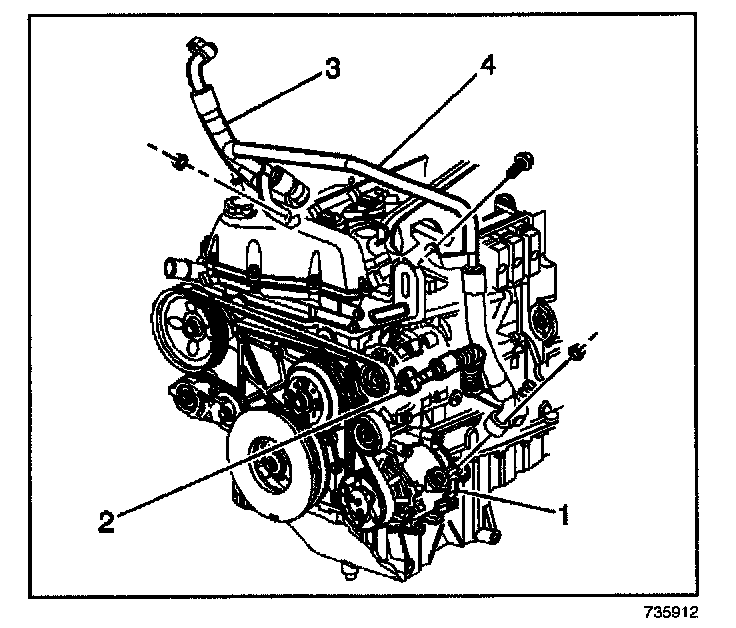 3
4
2
1
735912