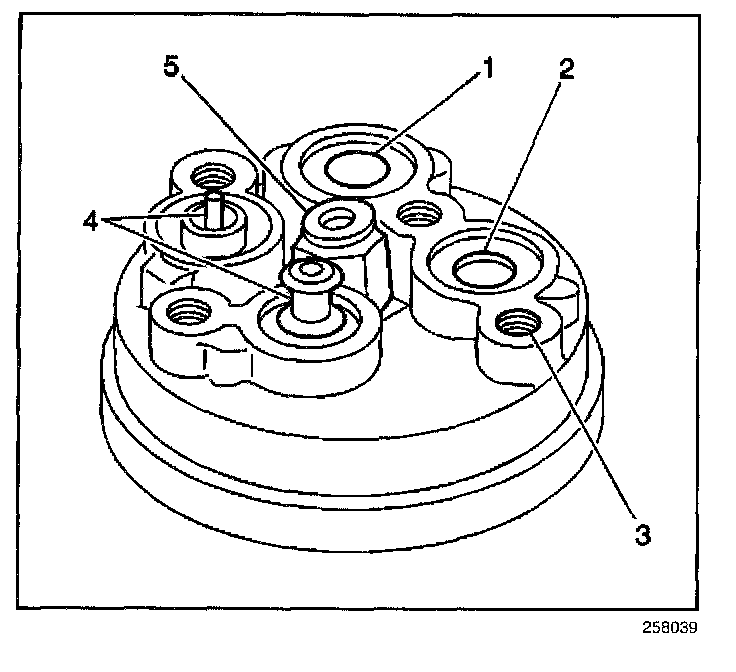 5
1
2
4
3
258039