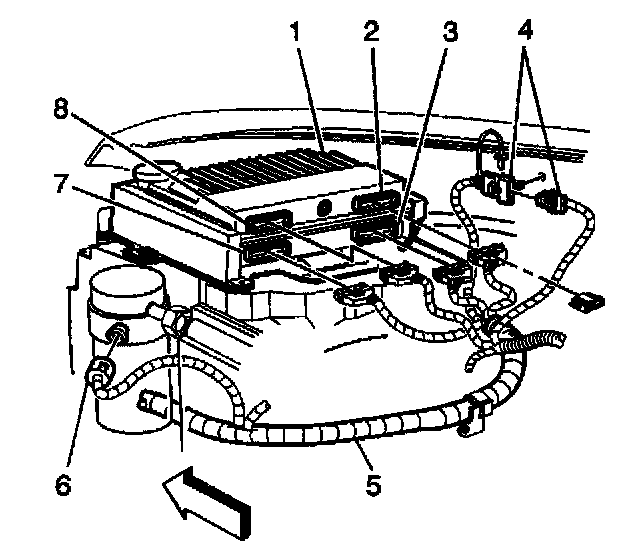 1
2
3
4
8
7
6
5