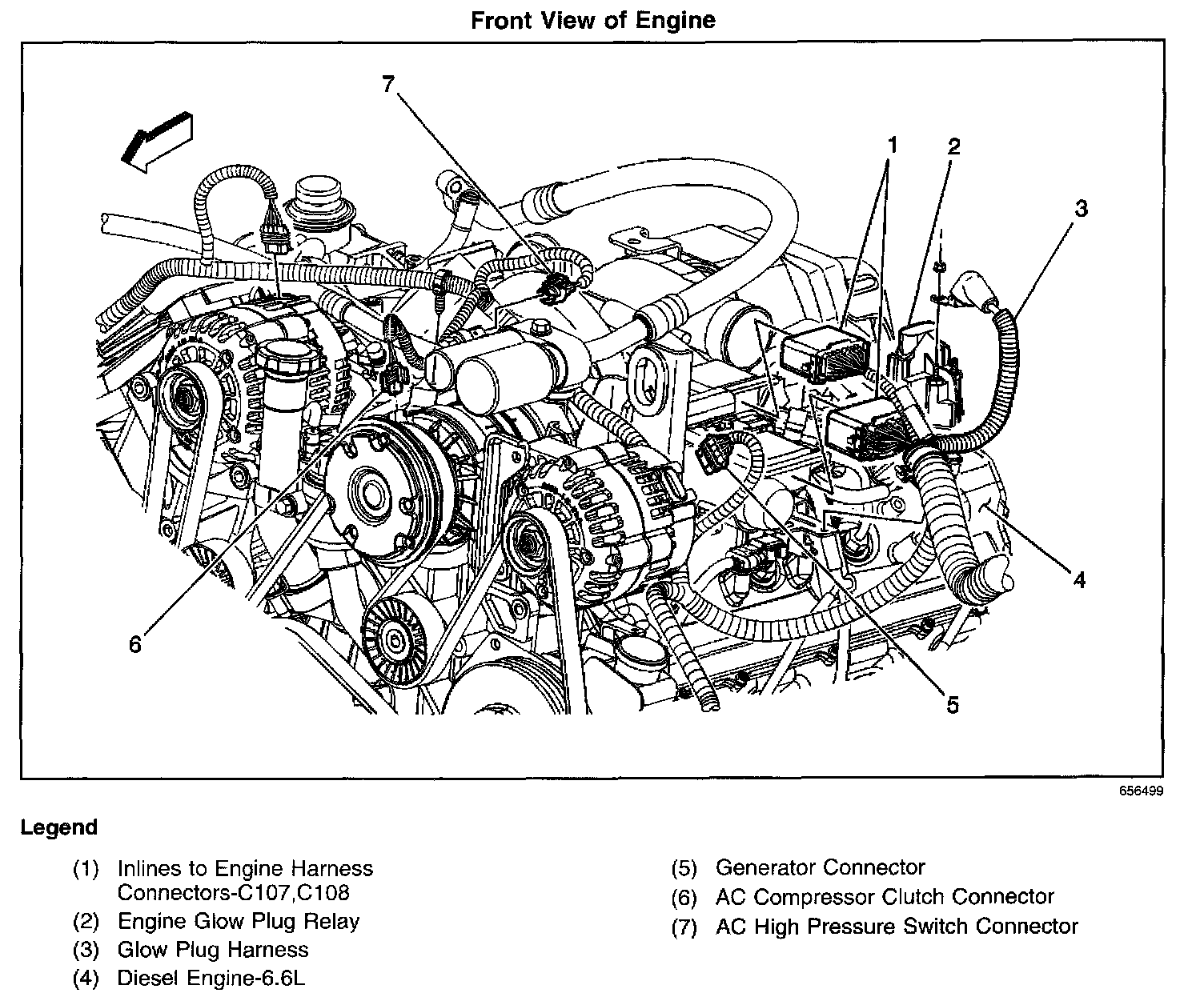 Front View of Engine

7

1

2

3

4

5

6

656499

Legend

(1) Inlines to Engine Harness Connectors-C107,C108
(2) Engine Glow Plug Relay
(3) Glow Plug Harness
(4) Diesel Engine-6.6L

(5) Generator Connector
(6) AC Compressor Clutch Connector
(7) AC High Pressure Switch Connector