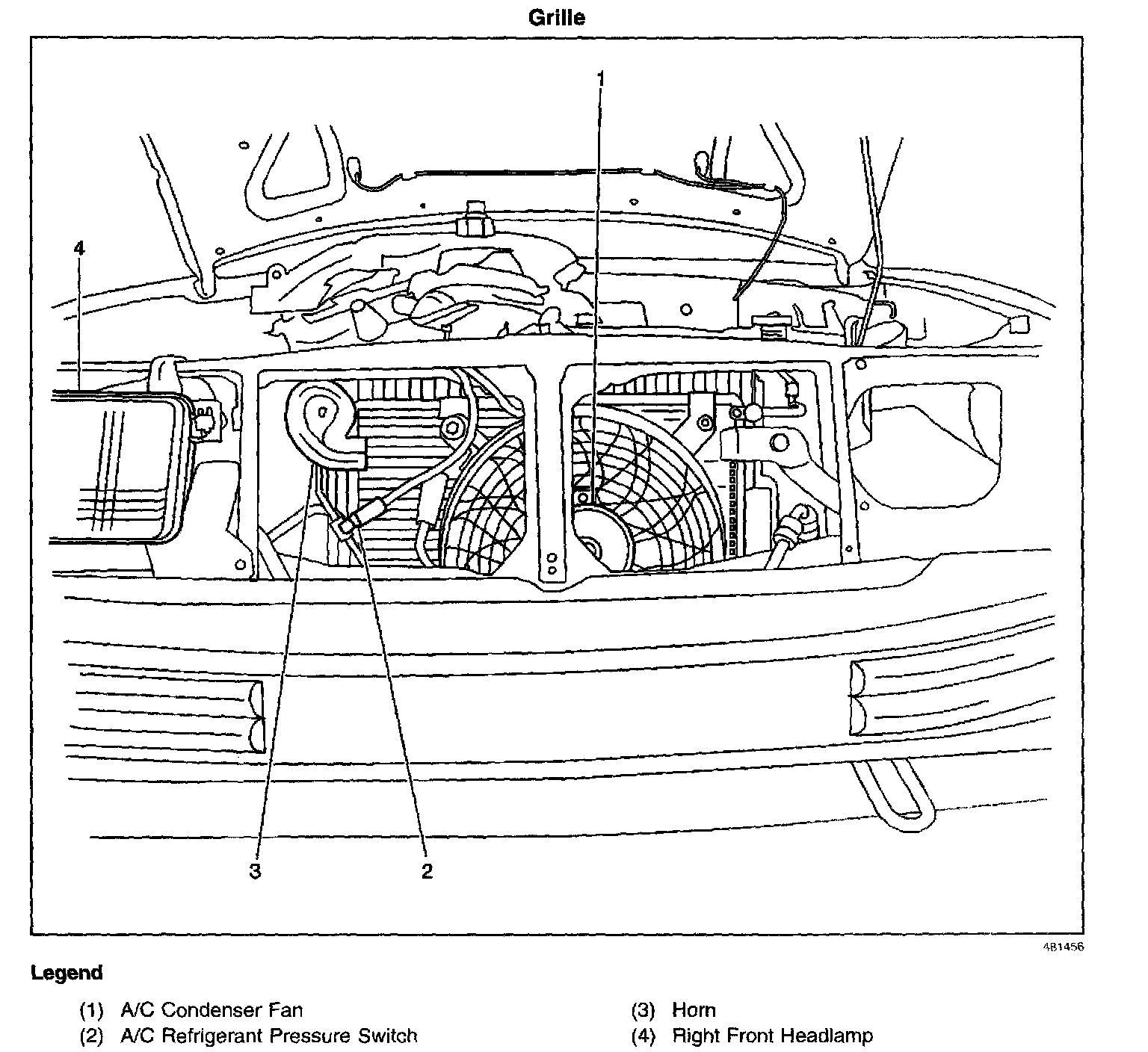 Grille

1

4

3

2

481456

Legend

(1) A/C Condenser Fan
(2) A/C Refrigerant Pressure Switch

(3) Horn
(4) Right Front Headlamp