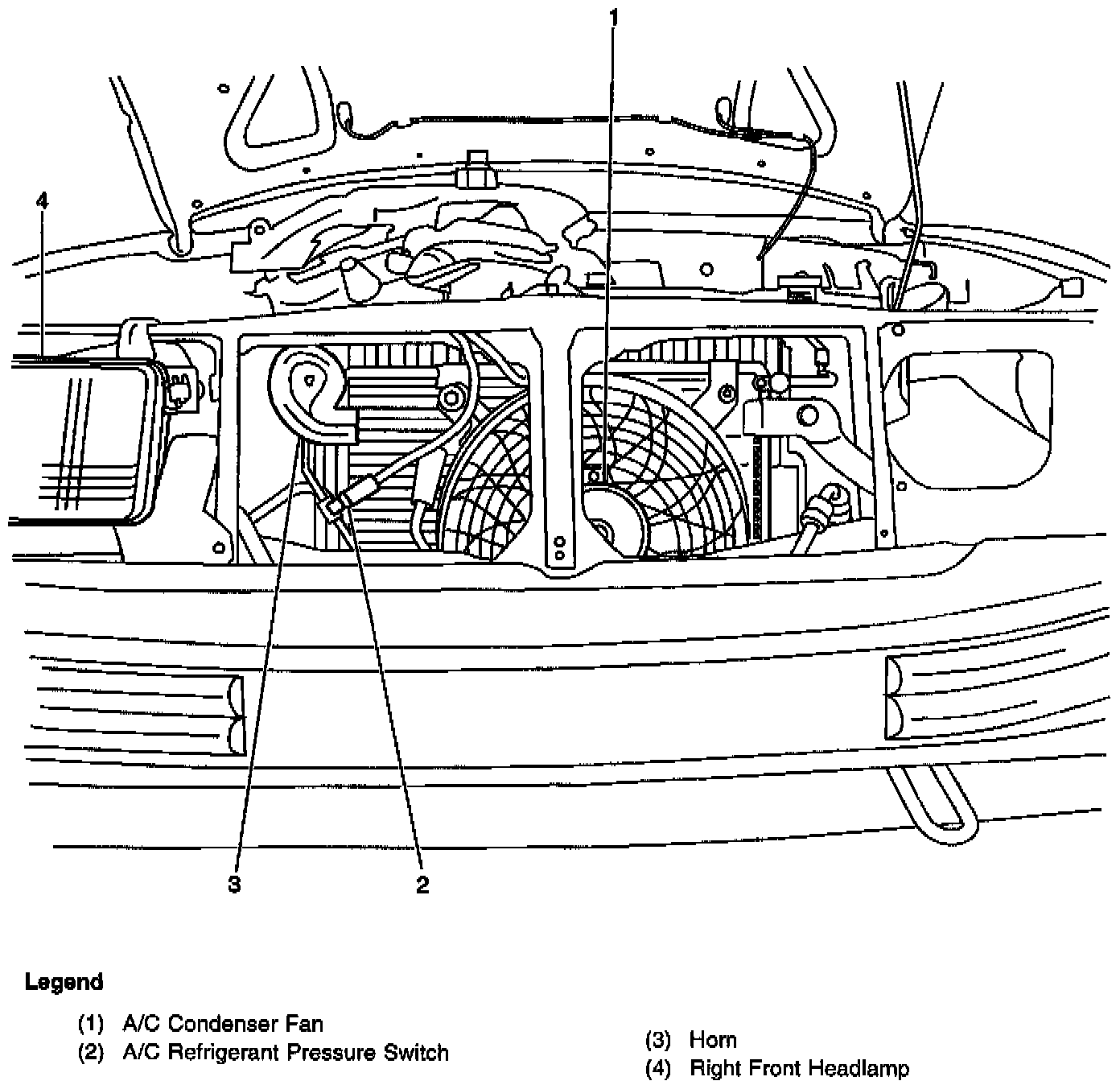 1

4

3

2

Legend

(1) A/C Condenser Fan
(2) A/C Refrigerant Pressure Switch

(3) Horn
(4) Right Front Headlamp