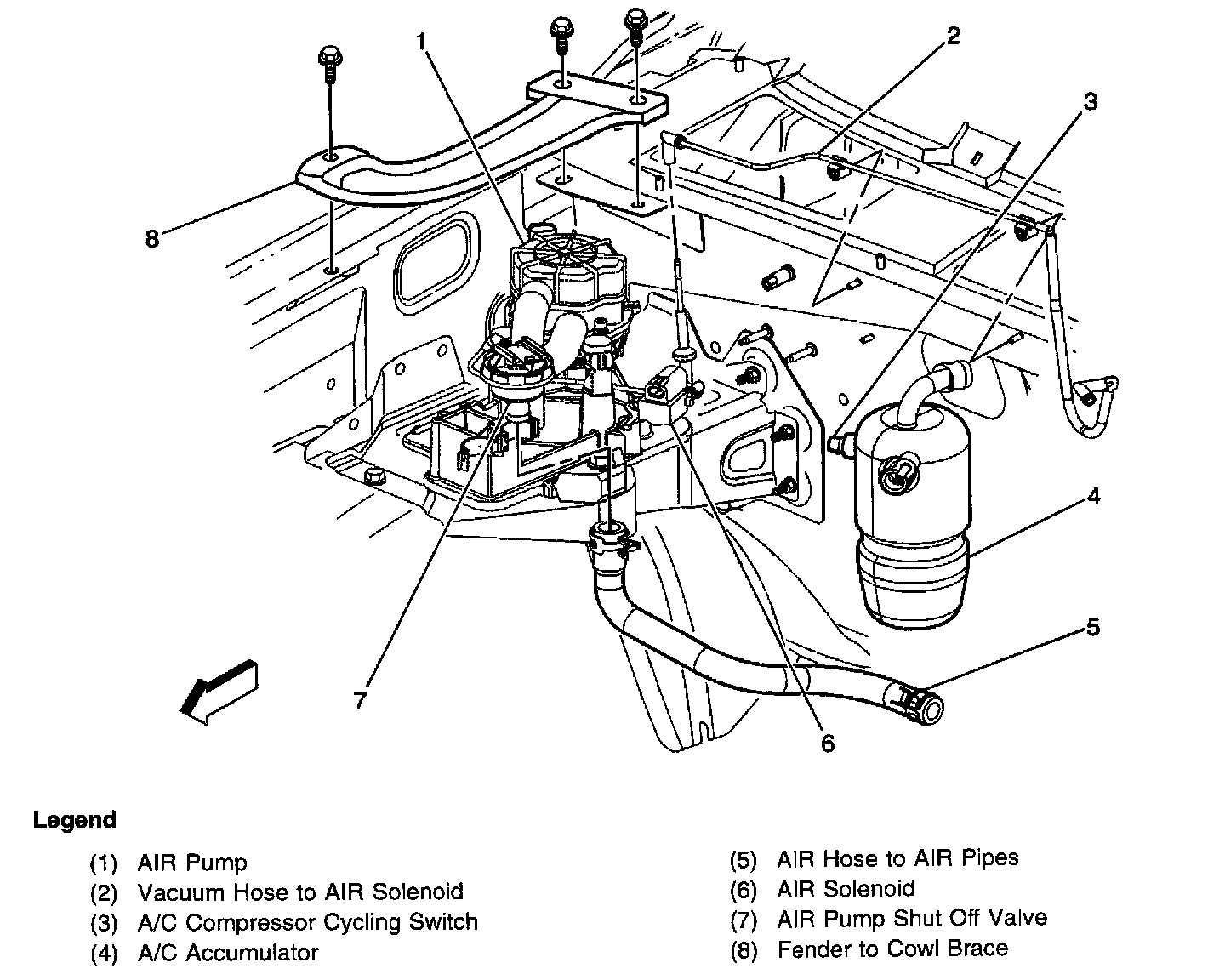 1
2
3
8
4
5
7
6

Legend

(1) AIR Pump
(2) Vacuum Hose to AIR Solenoid
(3) A/C Compressor Cycling Switch
(4) A/C Accumulator

(5) AIR Hose to AIR Pipes
(6) AIR Solenoid
(7) AIR Pump Shut Off Valve
(8) Fender to Cowl Brace