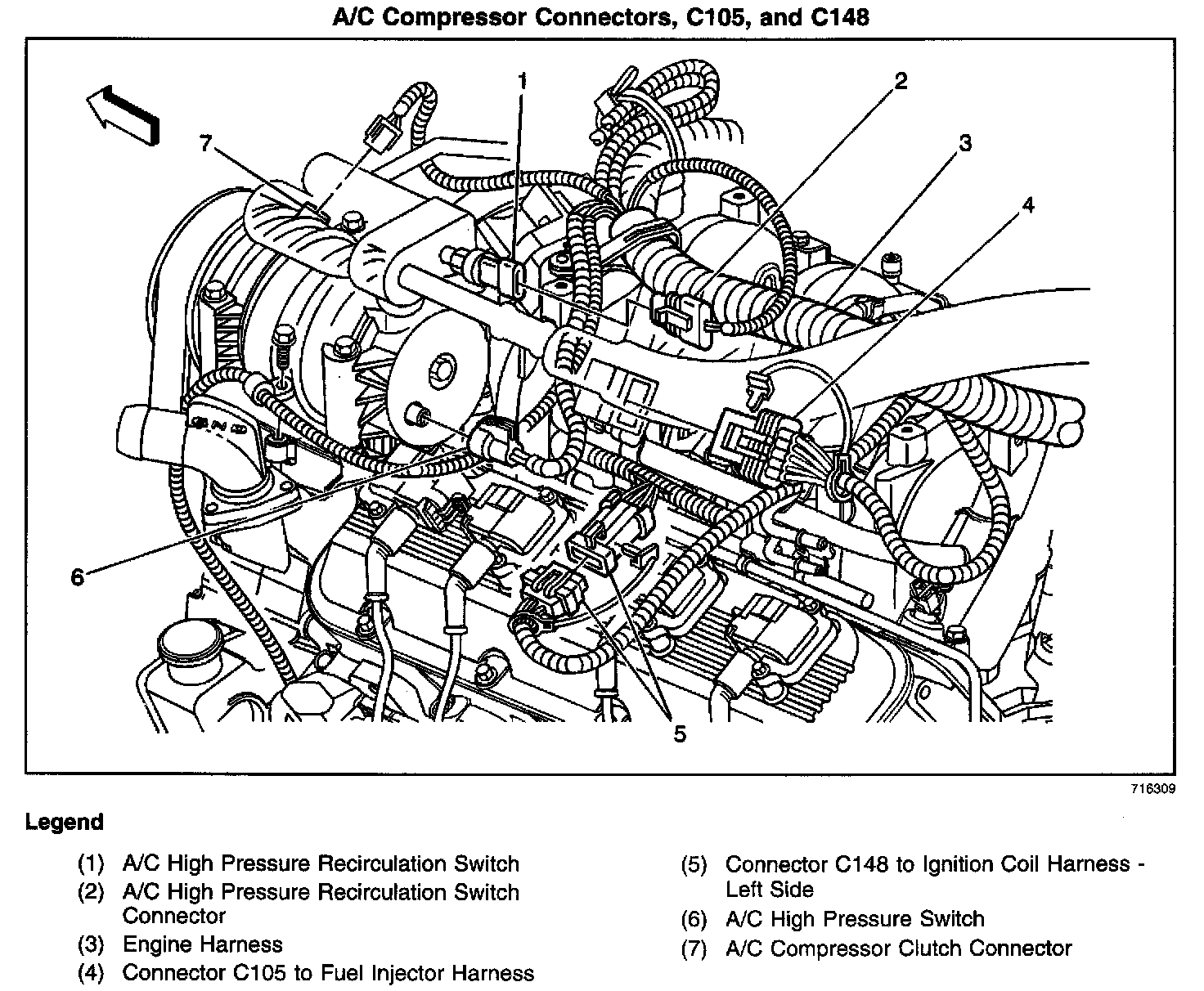 A/C Compressor Connectors, C105, and C148

1

2

3

4

7

6

5

716309

Legend

(1) A/C High Pressure Recirculation Switch
(2) A/C High Pressure Recirculation Switch Connector
(3) Engine Harness
(4) Connector C105 to Fuel Injector Harness

(5) Connector C148 to Ignition Coil Harness - Left Side
(6) A/C High Pressure Switch
(7) A/C Compressor Clutch Connector