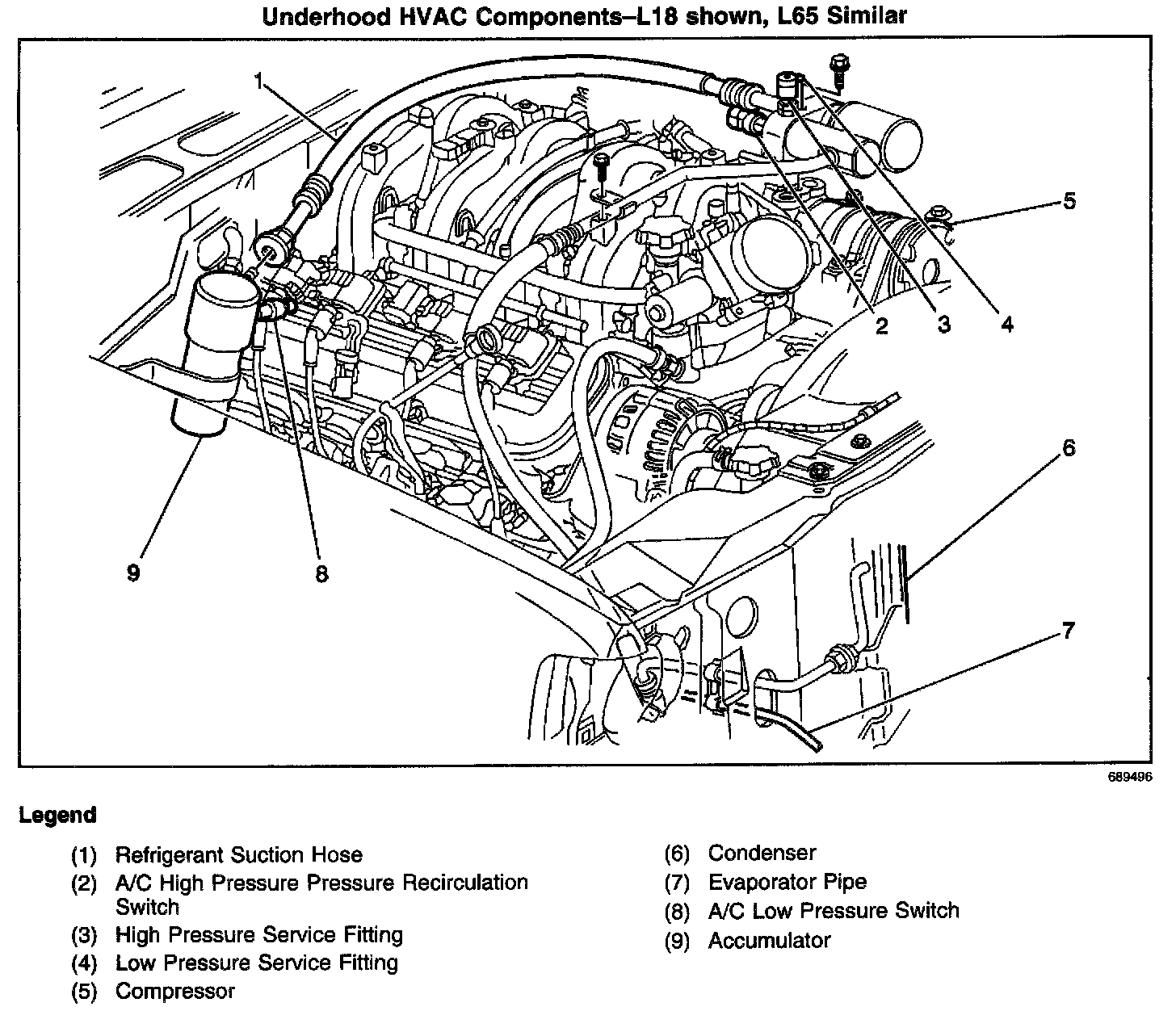 Underhood HVAC Components–L18 shown, L65 Similar

1

5

2 3 4

6

9 8

7

689496

Legend

(1) Refrigerant Suction Hose
(2) A/C High Pressure Pressure Recirculation Switch
(3) High Pressure Service Fitting
(4) Low Pressure Service Fitting
(5) Compressor

(6) Condenser
(7) Evaporator Pipe
(8) A/C Low Pressure Switch
(9) Accumulator