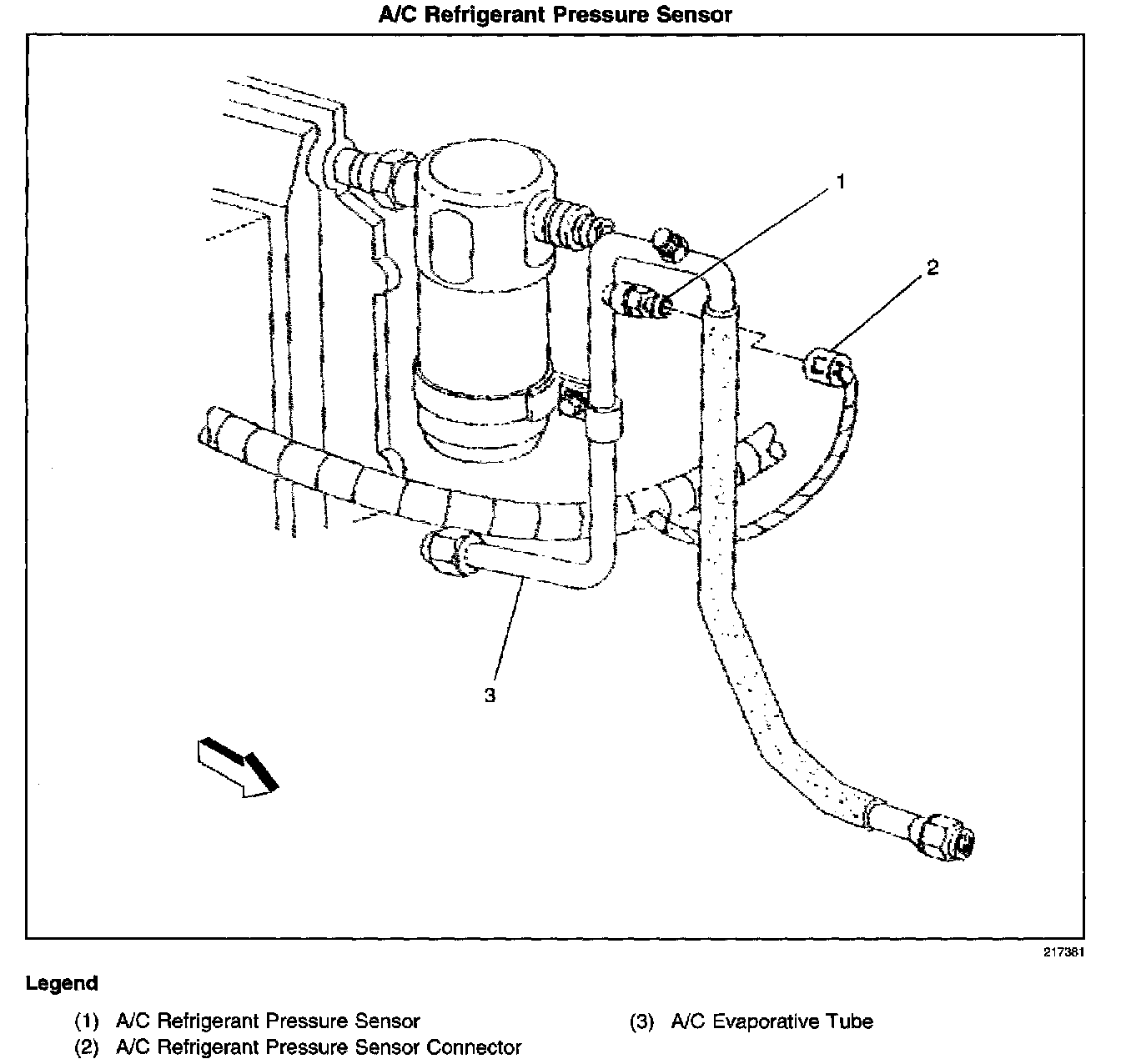 A/C Refrigerant Pressure Sensor

1

2

3

217381

Legend

(1) A/C Refrigerant Pressure Sensor
(2) A/C Refrigerant Pressure Sensor Connector

(3) A/C Evaporative Tube