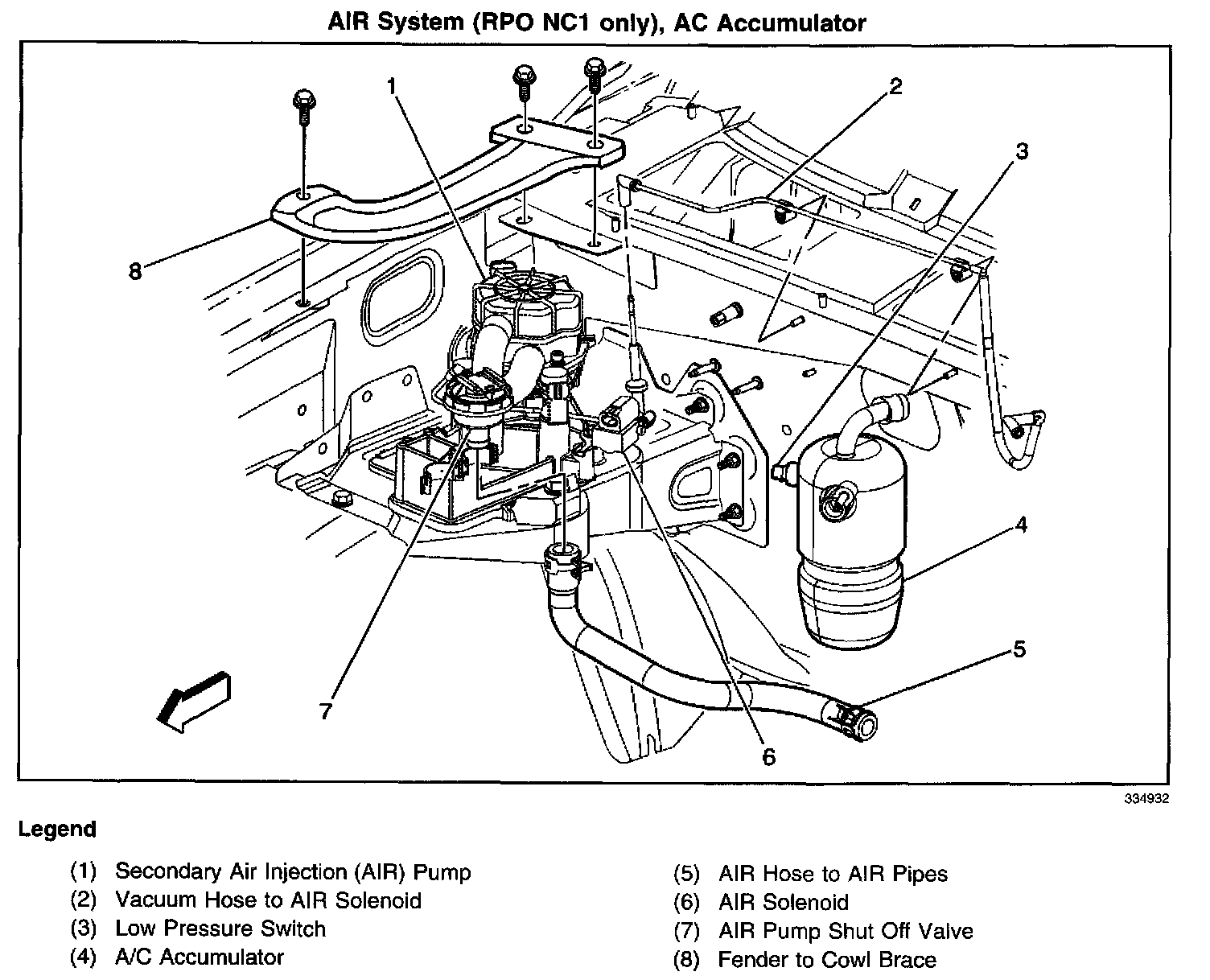 AIR System (RPO NC1 only), AC Accumulator

1
2
3
8
4
5
7
6

334932

Legend

(1) Secondary Air Injection (AIR) Pump
(2) Vacuum Hose to AIR Solenoid
(3) Low Pressure Switch
(4) A/C Accumulator

(5) AIR Hose to AIR Pipes
(6) AIR Solenoid
(7) AIR Pump Shut Off Valve
(8) Fender to Cowl Brace