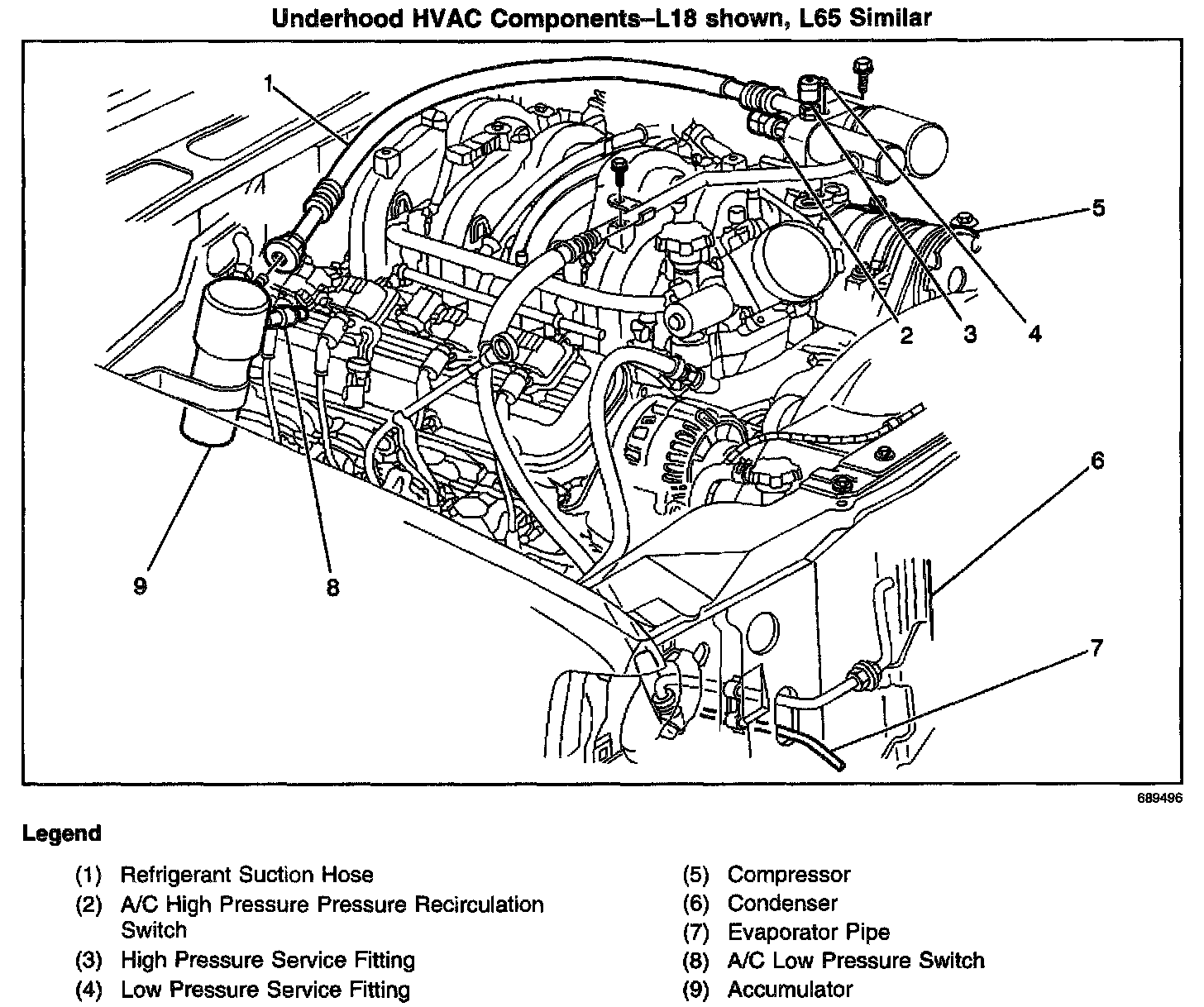 Underhood HVAC Components–L18 shown, L65 Similar

1
5
2
3
4
6
9
8
7

689496

Legend

(1) Refrigerant Suction Hose
(2) A/C High Pressure Pressure Recirculation Switch
(3) High Pressure Service Fitting
(4) Low Pressure Service Fitting

(5) Compressor
(6) Condenser
(7) Evaporator Pipe
(8) A/C Low Pressure Switch
(9) Accumulator