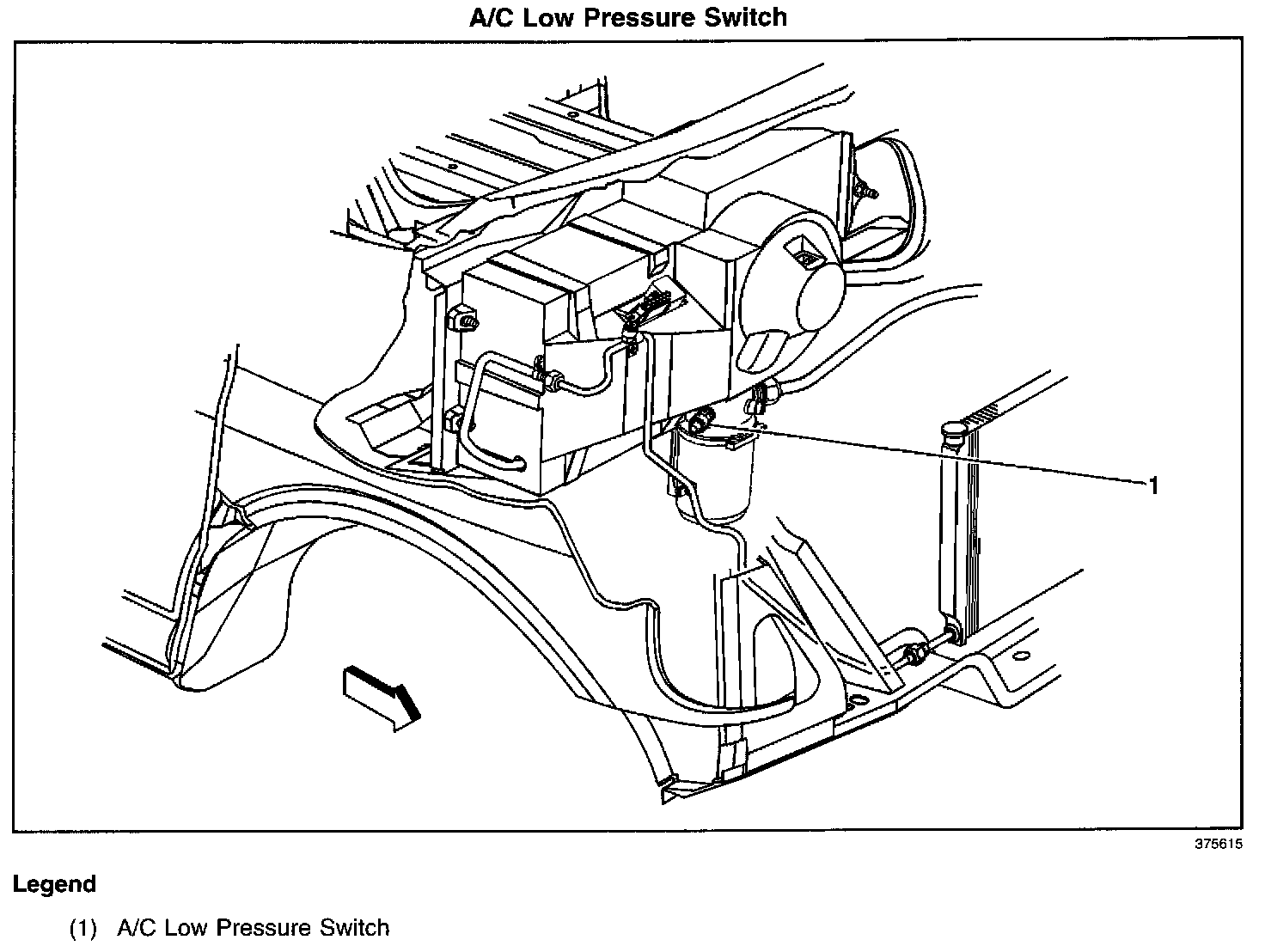 A/C Low Pressure Switch

1

375615

Legend

(1) A/C Low Pressure Switch