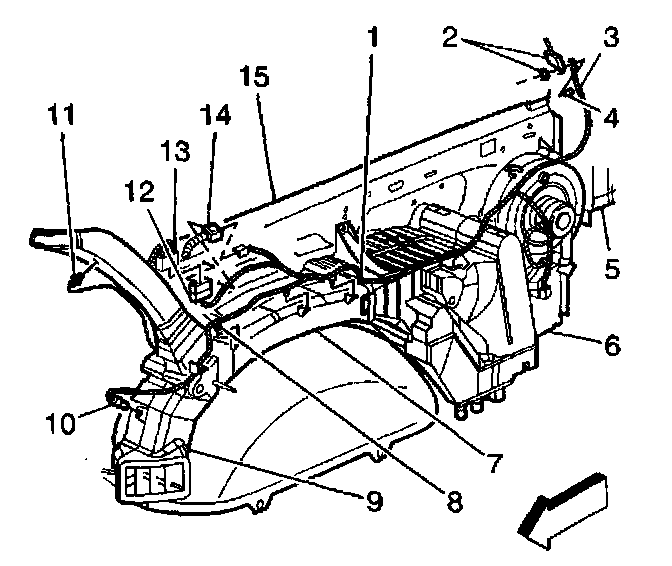 1
2
3
15
4
11
14
13
12
5
6
10
7
9
8