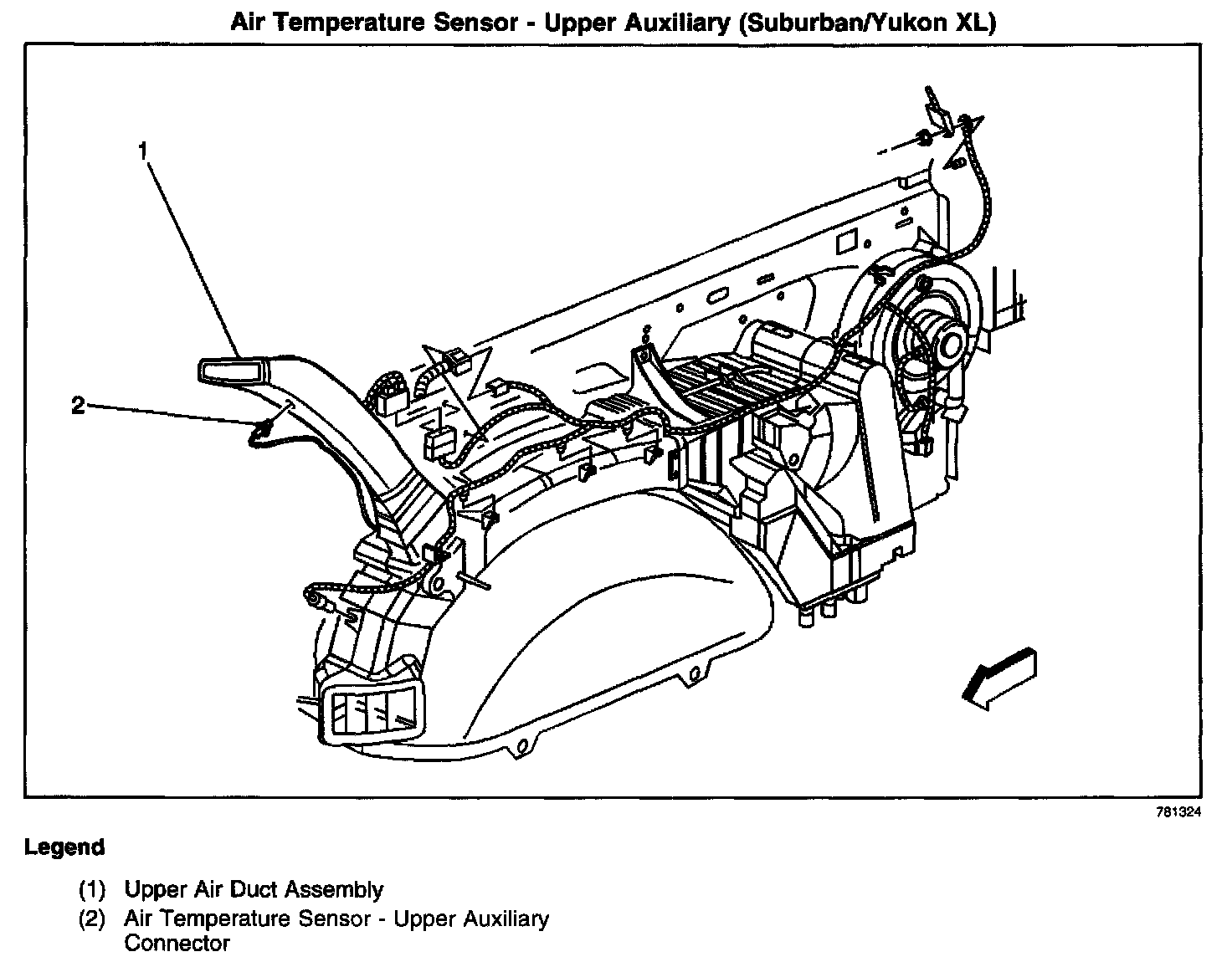 Air Temperature Sensor - Upper Auxiliary (Suburban/Yukon XL)

1

2

781324

Legend

(1) Upper Air Duct Assembly

(2) Air Temperature Sensor - Upper Auxiliary Connector