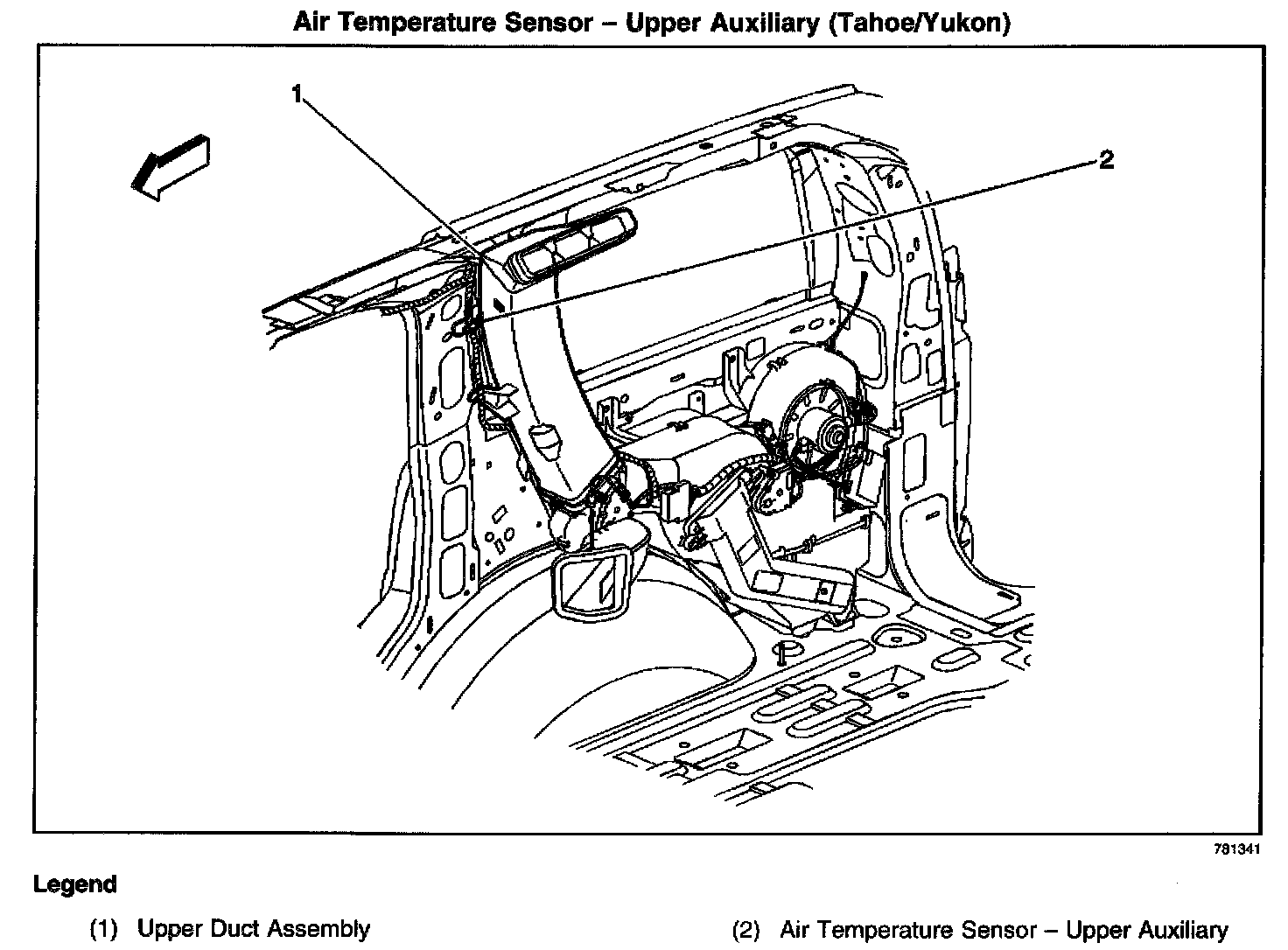 Air Temperature Sensor – Upper Auxiliary (Tahoe/Yukon)

1

2

781341

Legend

(1) Upper Duct Assembly

(2) Air Temperature Sensor – Upper Auxiliary