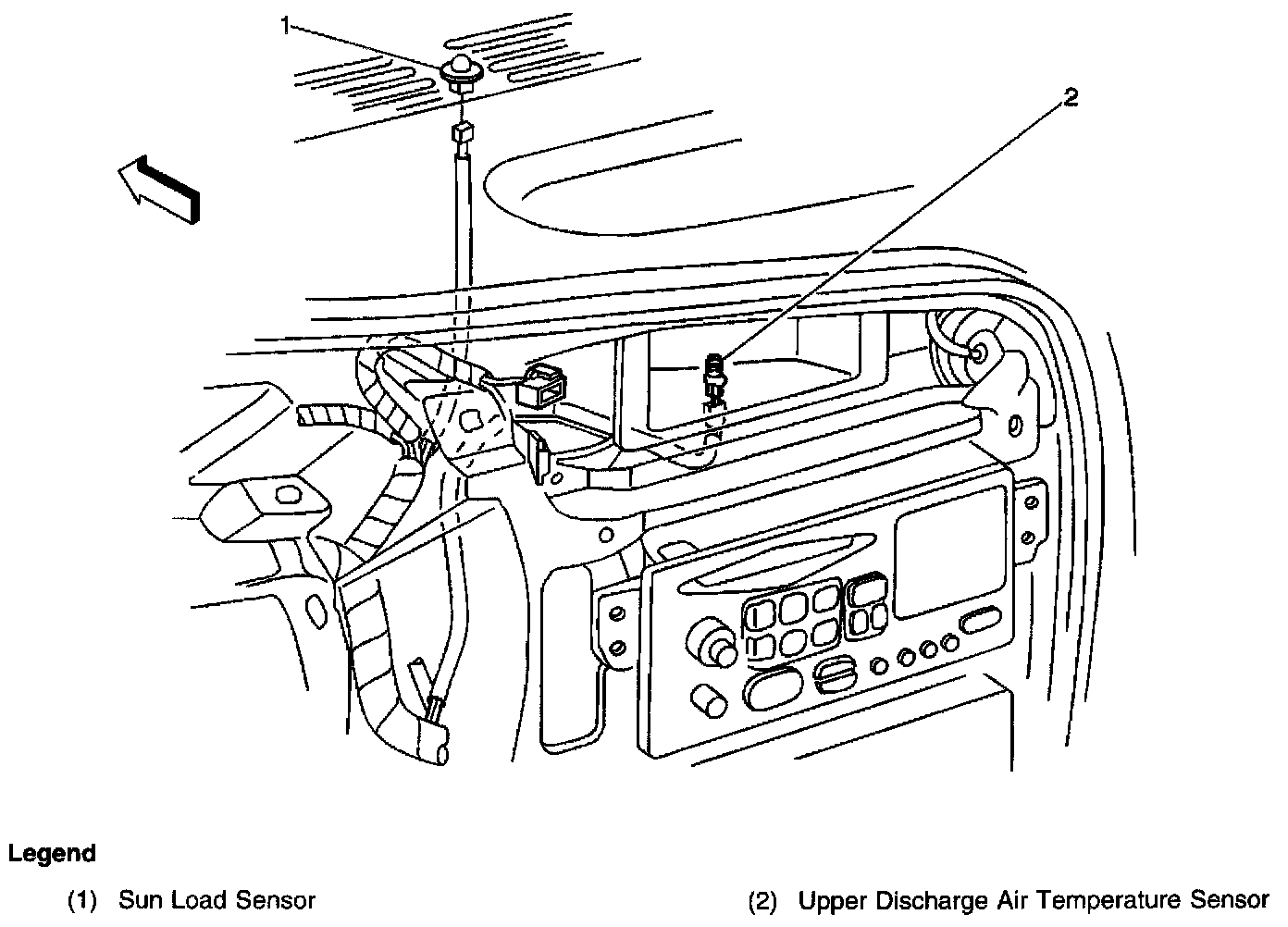 1

2

Legend

(1) Sun Load Sensor

(2) Upper Discharge Air Temperature Sensor