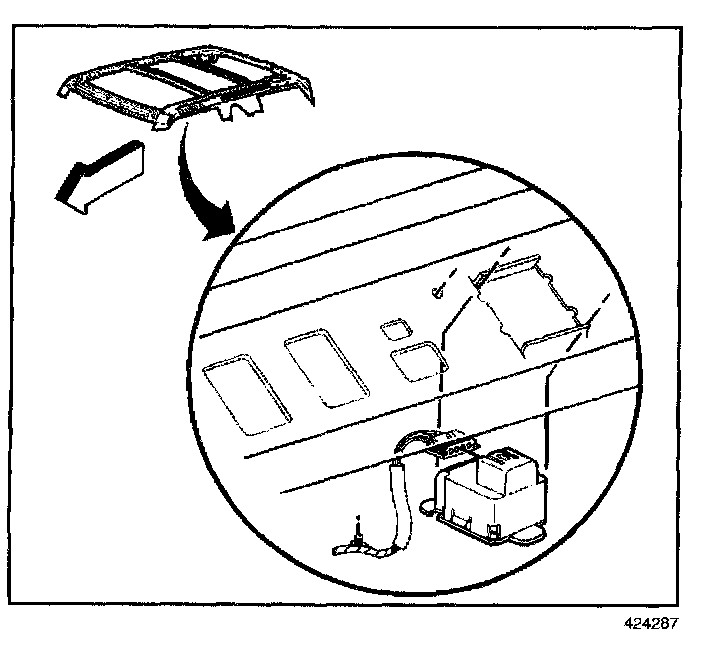 424287