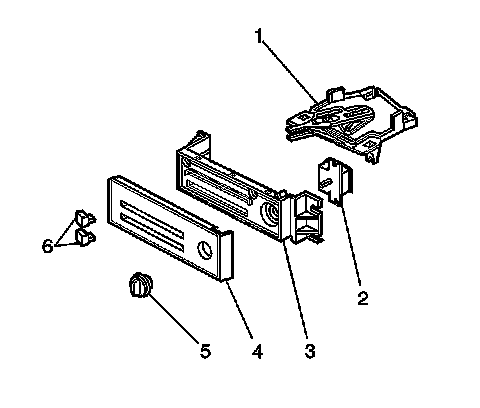 1
6
2
5
4
3