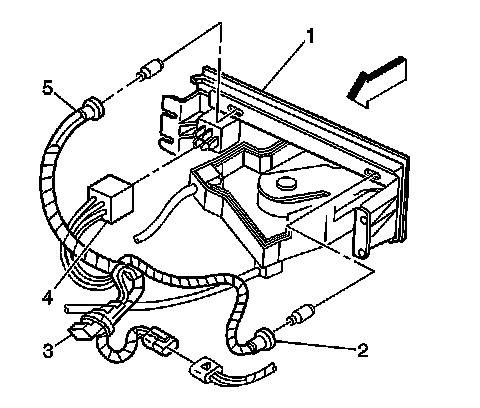 1
5
4
3
2