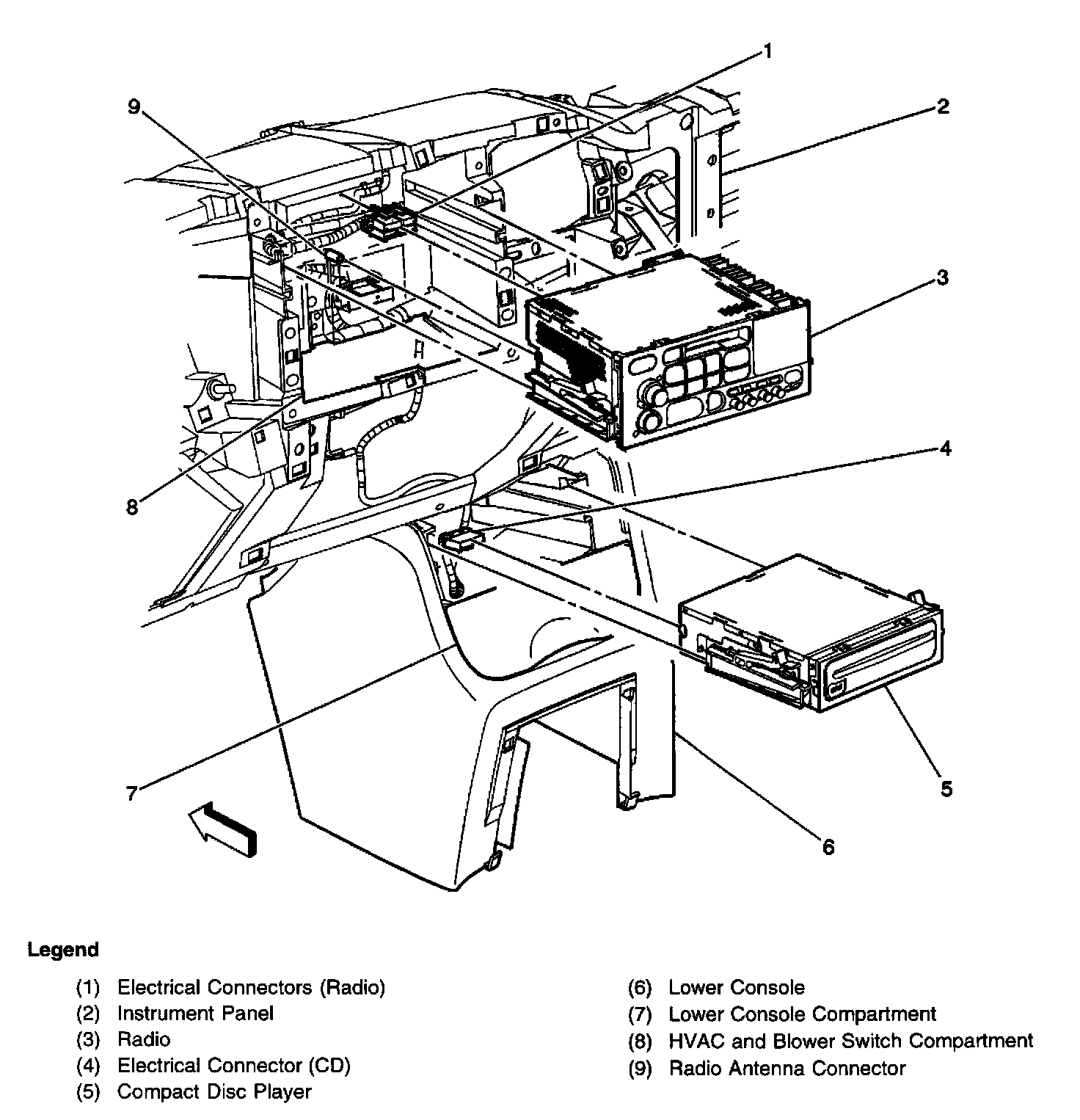 1
9
2
3
4
8
5
7
6

Legend

(1) Electrical Connectors (Radio)
(2) Instrument Panel
(3) Radio
(4) Electrical Connector (CD)
(5) Compact Disc Player

(6) Lower Console
(7) Lower Console Compartment
(8) HVAC and Blower Switch Compartment
(9) Radio Antenna Connector