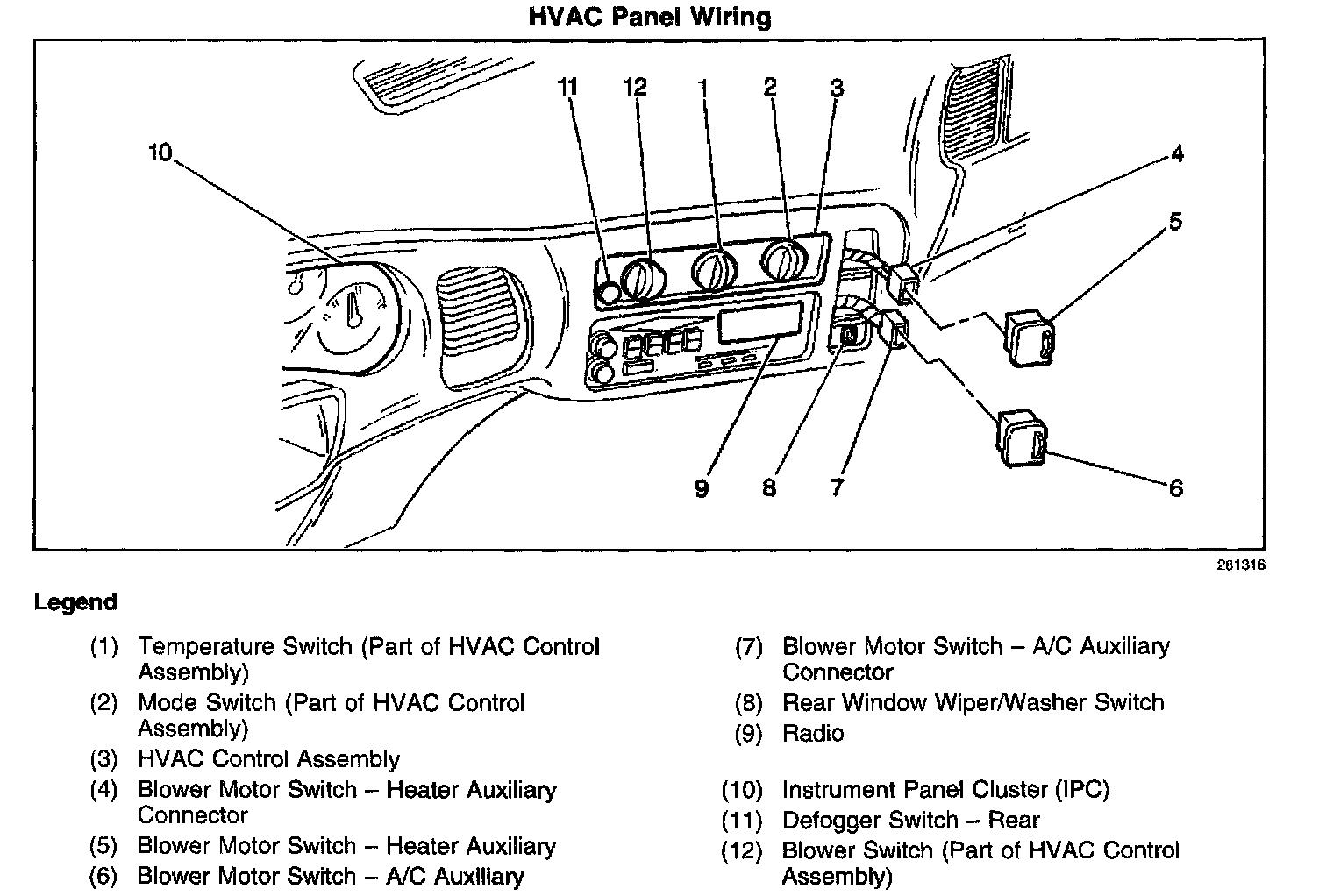 HVAC Panel Wiring

11 12 1 2 3

10

4

5

9 8 7

6

281316

Legend

(1) Temperature Switch (Part of HVAC Control Assembly)

(2) Mode Switch (Part of HVAC Control Assembly)

(3) HVAC Control Assembly

(4) Blower Motor Switch – Heater Auxiliary Connector

(5) Blower Motor Switch – Heater Auxiliary

(6) Blower Motor Switch – A/C Auxiliary

(7) Blower Motor Switch – A/C Auxiliary Connector

(8) Rear Window Wiper/Washer Switch

(9) Radio

(10) Instrument Panel Cluster (IPC)

(11) Defogger Switch – Rear

(12) Blower Switch (Part of HVAC Control Assembly)