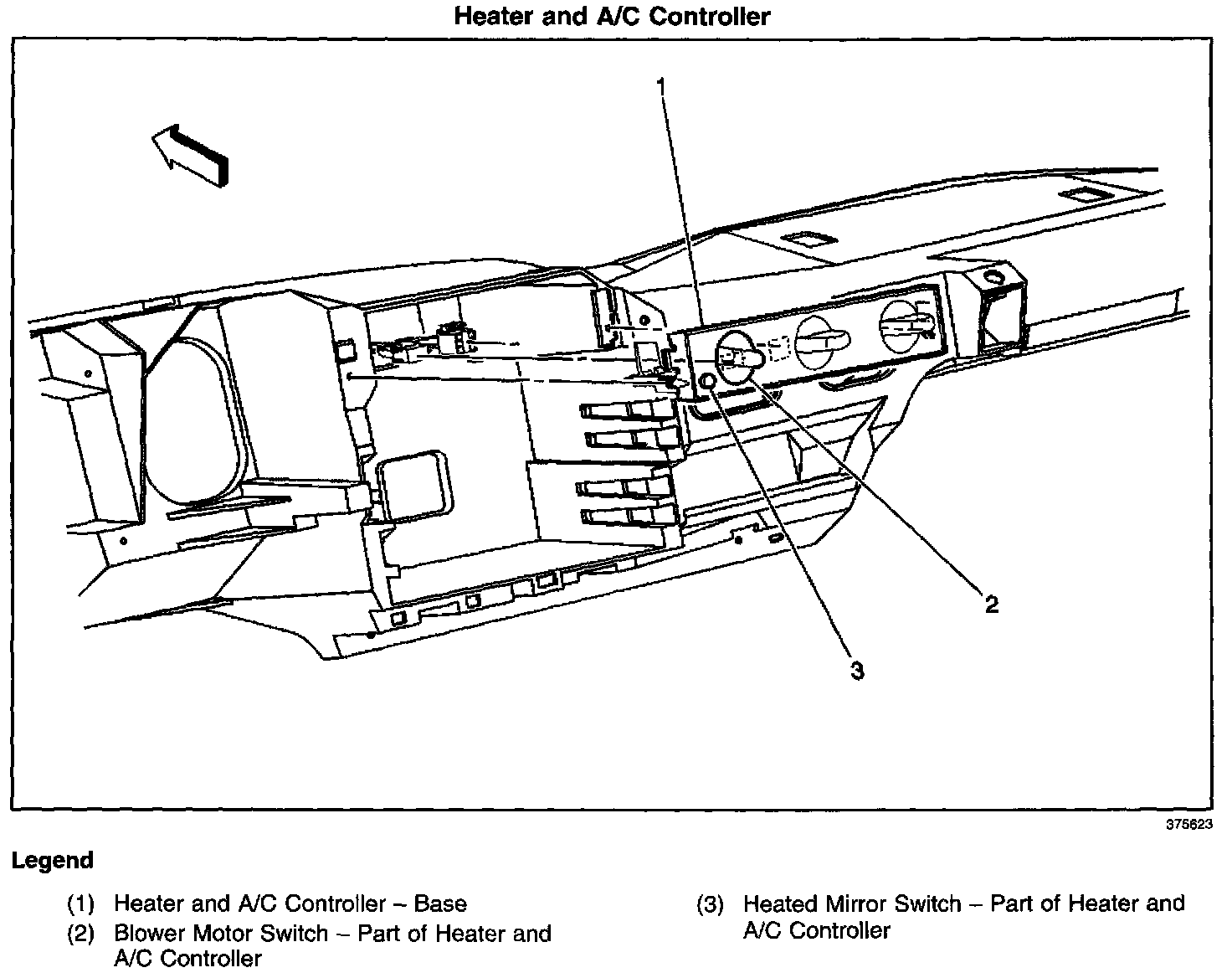 Heater and A/C Controller

1

2

3

375623

Legend

(1) Heater and A/C Controller – Base

(2) Blower Motor Switch – Part of Heater and A/C Controller

(3) Heated Mirror Switch – Part of Heater and A/C Controller