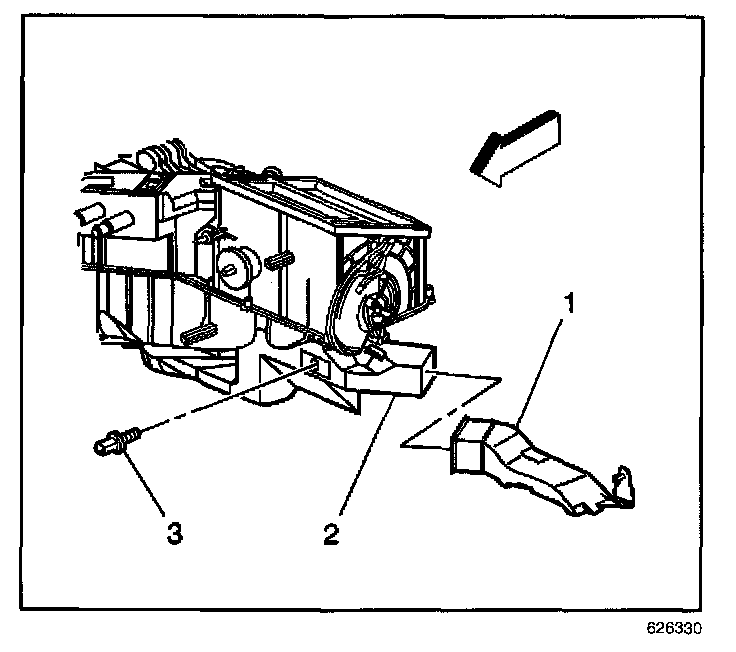 1

3

2

626330