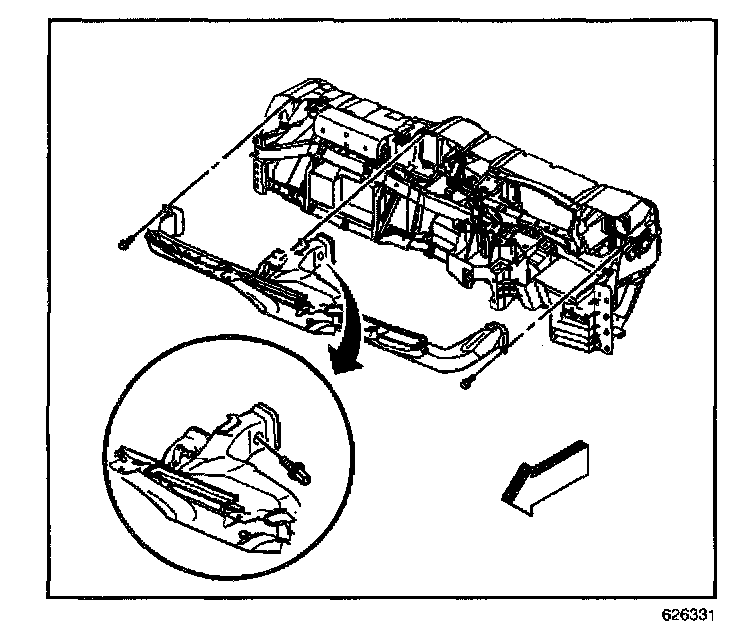 626331