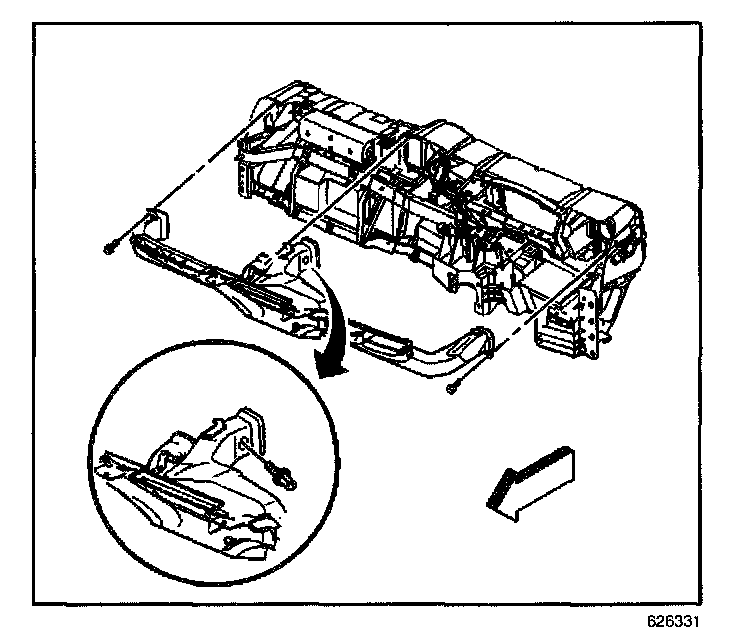 626331