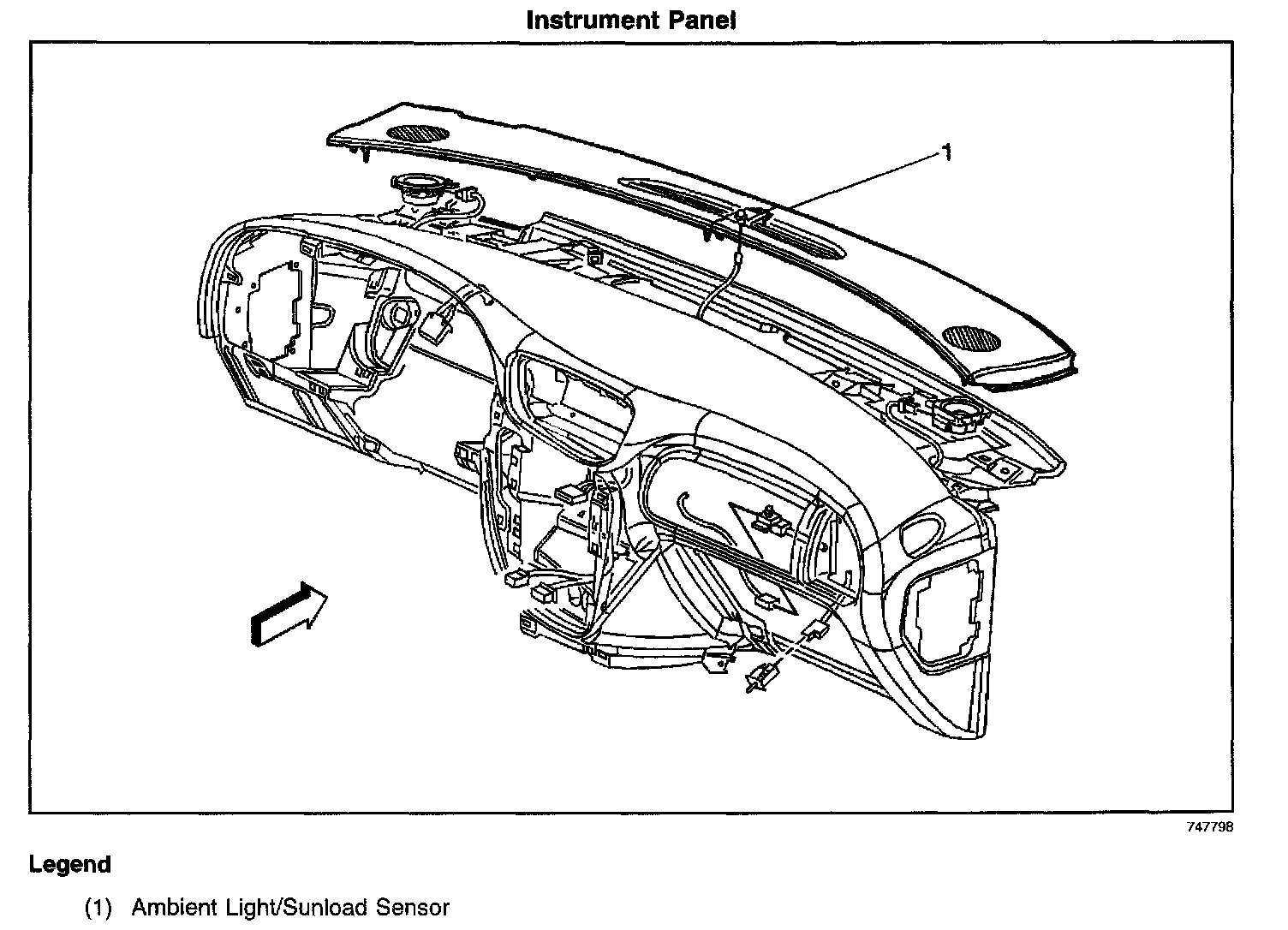 Instrument Panel

1

747798

Legend

(1) Ambient Light/Sunload Sensor